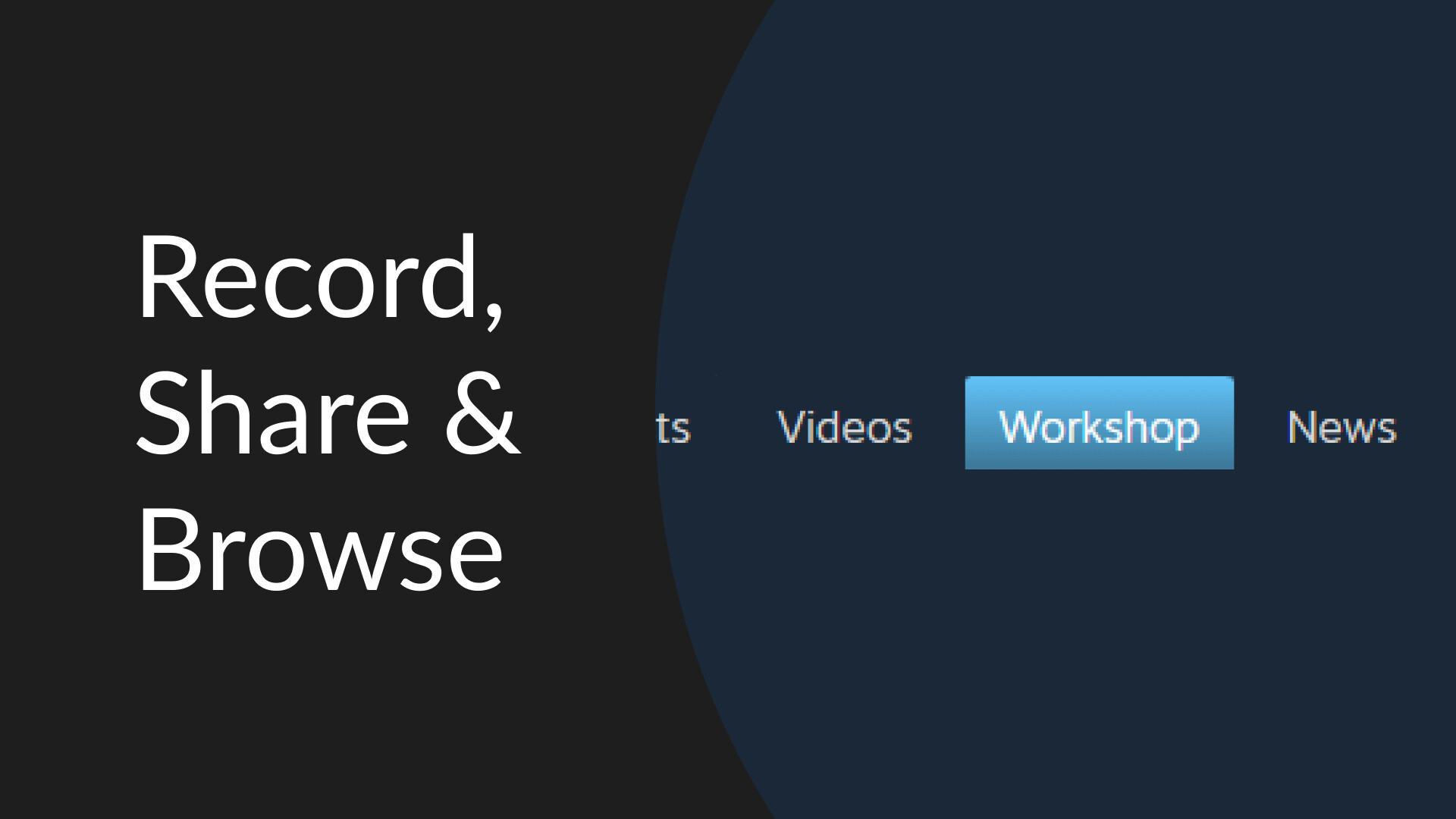 Record, Share & Browse

ts Videos Workshop News