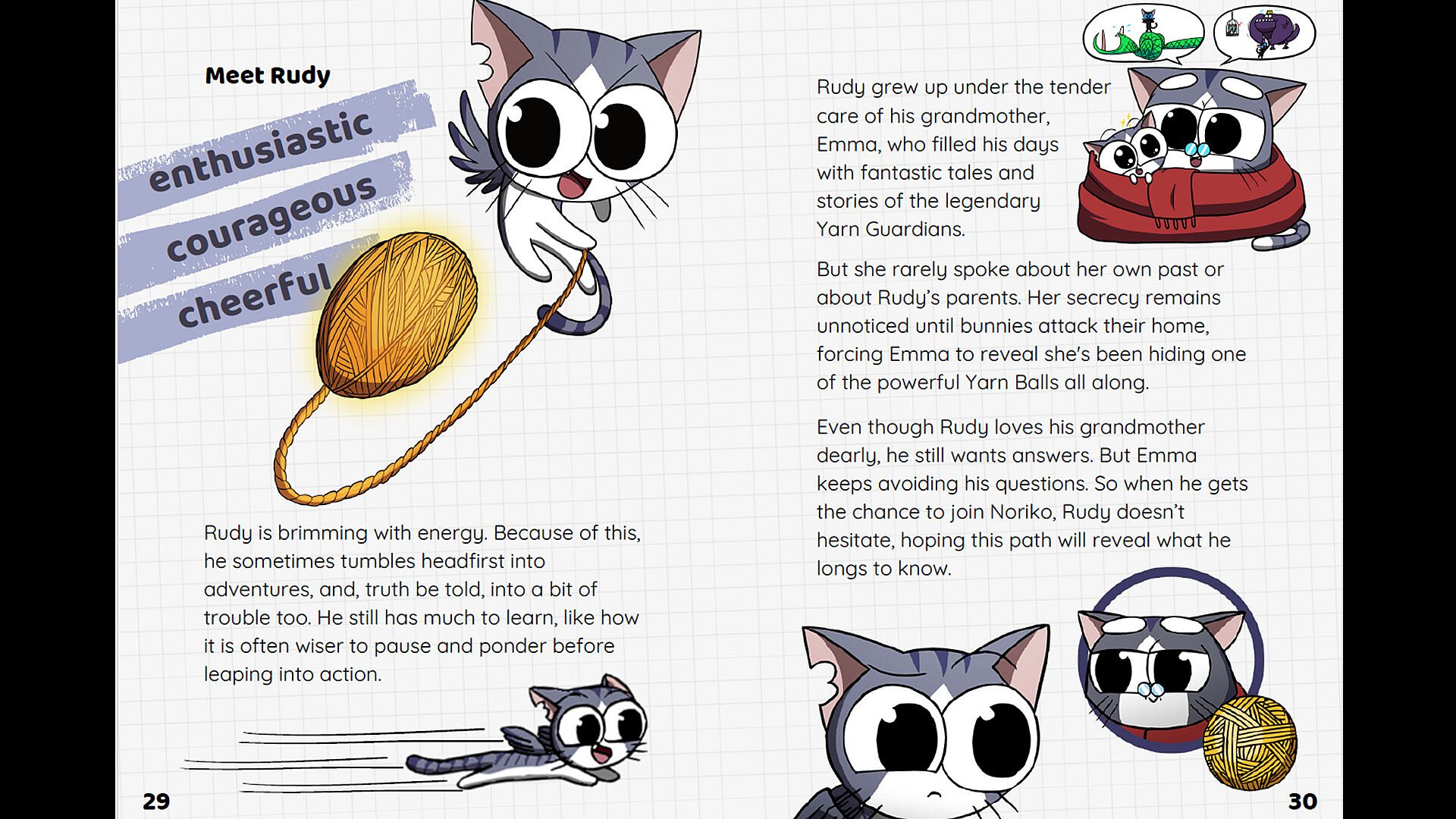 Meet Rudy

enthusiastic
courageous
cheerful

Rudy is brimming with energy. Because of this, he sometimes tumbles headfirst into adventures, and, truth be told, into a bit of trouble too. He still has much to learn, like how it is often wiser to pause and ponder before leaping into action.

29

Rudy grew up under the tender care of his grandmother, Emma, who filled his days with fantastic tales and stories of the legendary Yarn Guardians.

But she rarely spoke about her own past or about Rudy's parents. Her secrecy remains unnoticed until bunnies attack their home, forcing Emma to reveal she's been hiding one of the powerful Yarn Balls all along.

Even though Rudy loves his grandmother dearly, he still wants answers. But Emma keeps avoiding his questions. So when he gets the chance to join Noriko, Rudy doesn't hesitate, hoping this path will reveal what he longs to know.

30