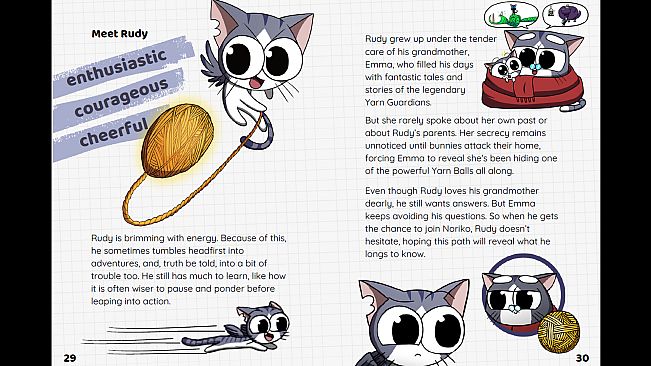 Meet Rudy

enthusiastic
courageous
cheerful

Rudy is brimming with energy. Because of this, he sometimes tumbles headfirst into adventures, and, truth be told, into a bit of trouble too. He still has much to learn, like how it is often wiser to pause and ponder before leaping into action.

29

Rudy grew up under the tender care of his grandmother, Emma, who filled his days with fantastic tales and stories of the legendary Yarn Guardians.

But she rarely spoke about her own past or about Rudy's parents. Her secrecy remains unnoticed until bunnies attack their home, forcing Emma to reveal she's been hiding one of the powerful Yarn Balls all along.

Even though Rudy loves his grandmother dearly, he still wants answers. But Emma keeps avoiding his questions. So when he gets the chance to join Noriko, Rudy doesn't hesitate, hoping this path will reveal what he longs to know.

30