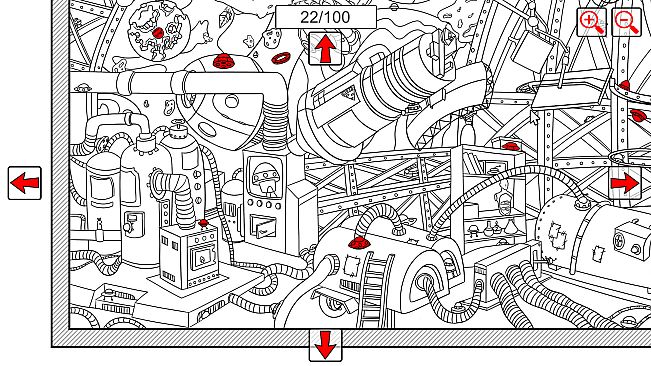 22/100