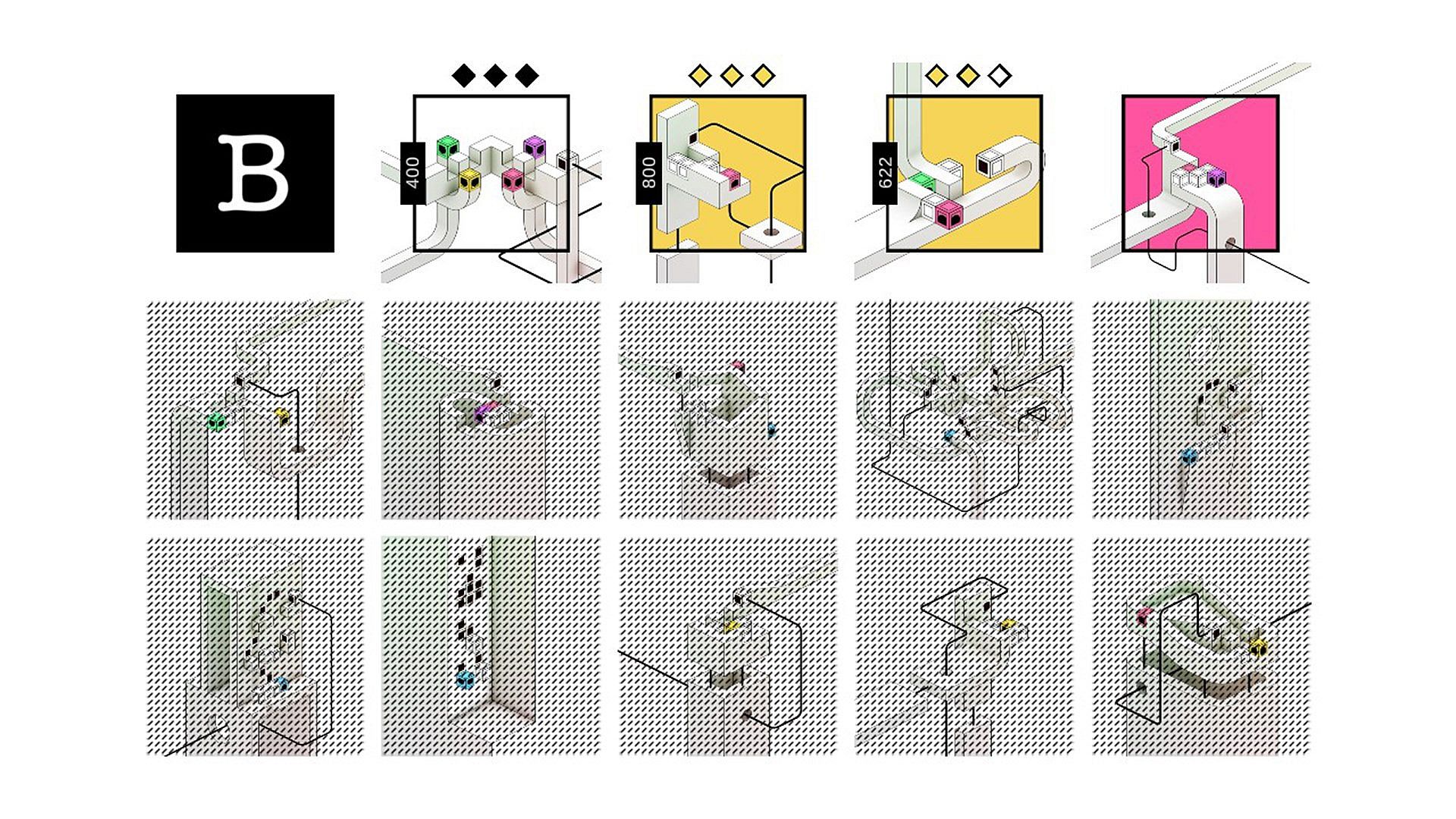 B

400

800

622