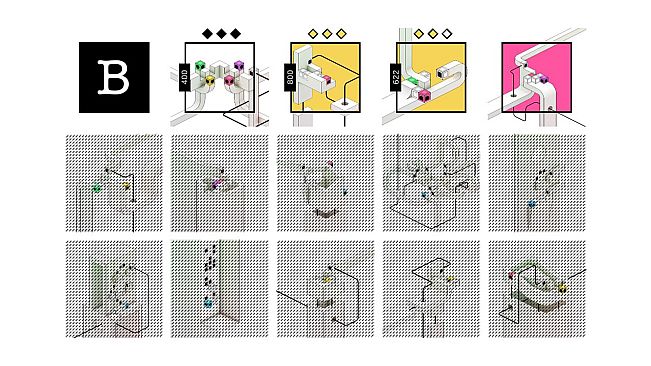 B

400

800

622