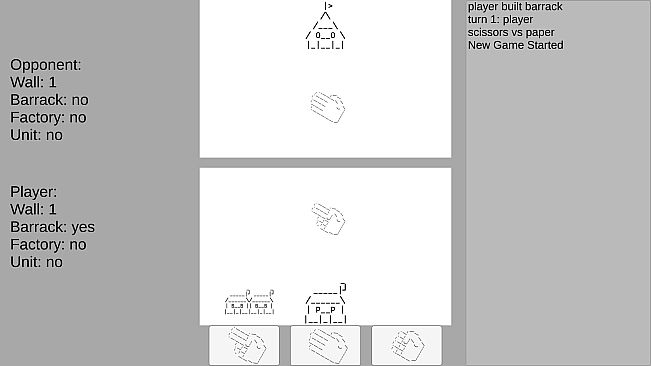 Opponent:
Wall: 1
Barrack: no
Factory: no
Unit: no

Player:
Wall: 1
Barrack: yes
Factory: no
Unit: no

player built barrack
turn 1: player
scissors vs paper
New Game Started