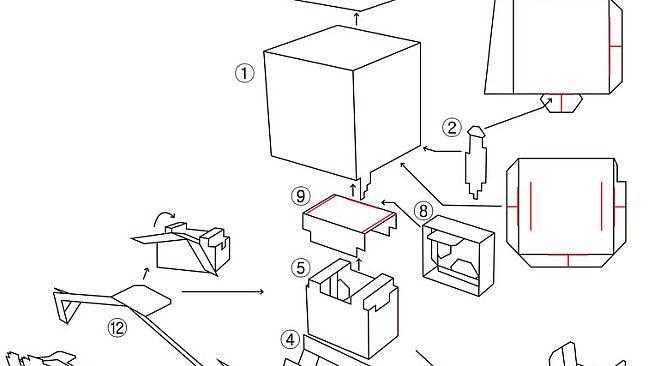 ①

②

⑨

⑧

⑤

⑫

④