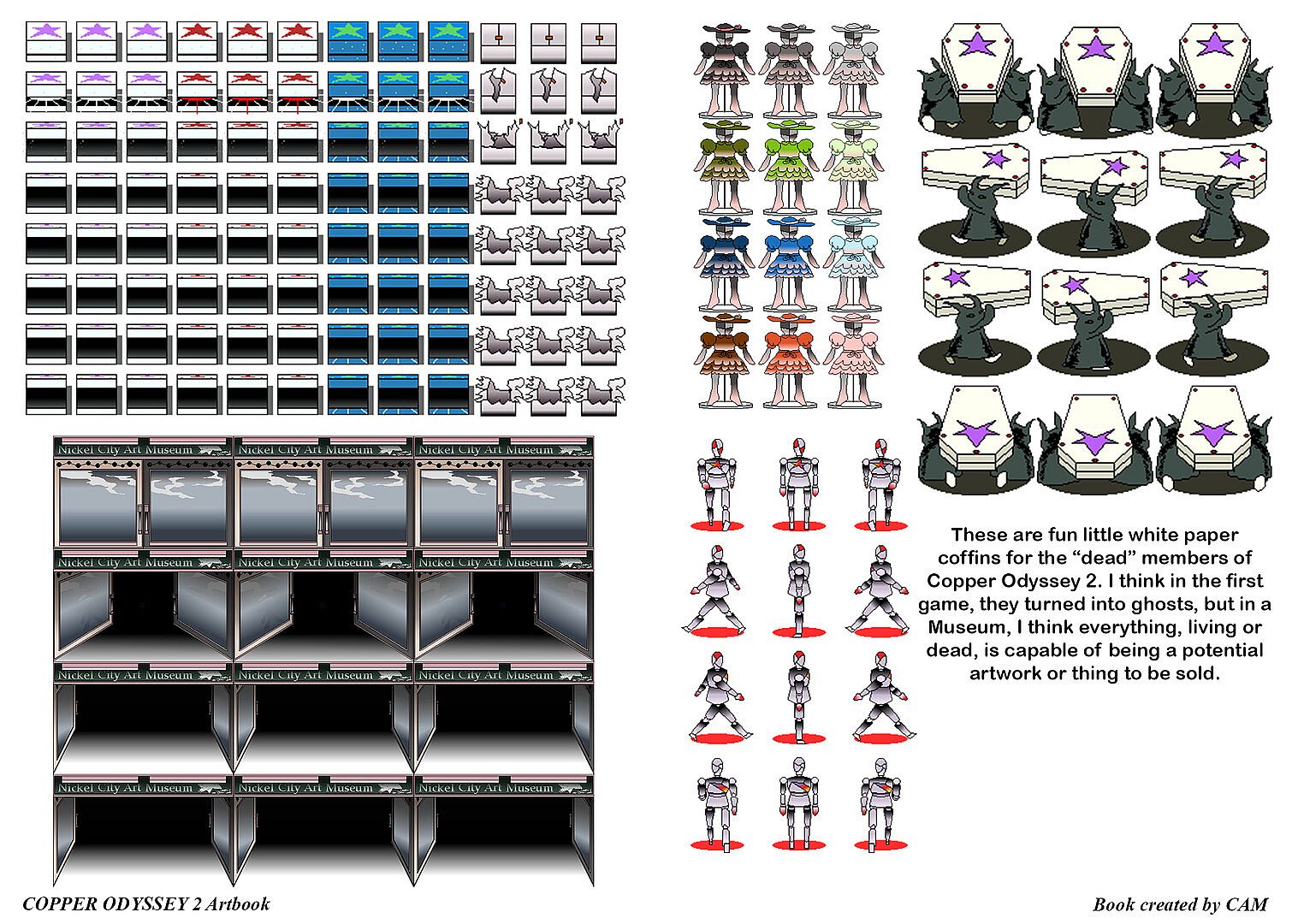 Nickel City Art Museum
Nickel City Art Museum
Nickel City Art Museum
Nickel City Art Museum
Nickel City Art Museum
Nickel City Art Museum
Nickel City Art Museum
Nickel City Art Museum
Nickel City Art Museum
Nickel City Art Museum
Nickel City Art Museum
Nickel City Art Museum

These are fun little white paper coffins for the “dead” members of Copper Odyssey 2. I think in the first game, they turned into ghosts, but in a Museum, I think everything, living or dead, is capable of being a potential artwork or thing to be sold.

COPPER ODYSSEY 2 Artbook

Book created by CAM