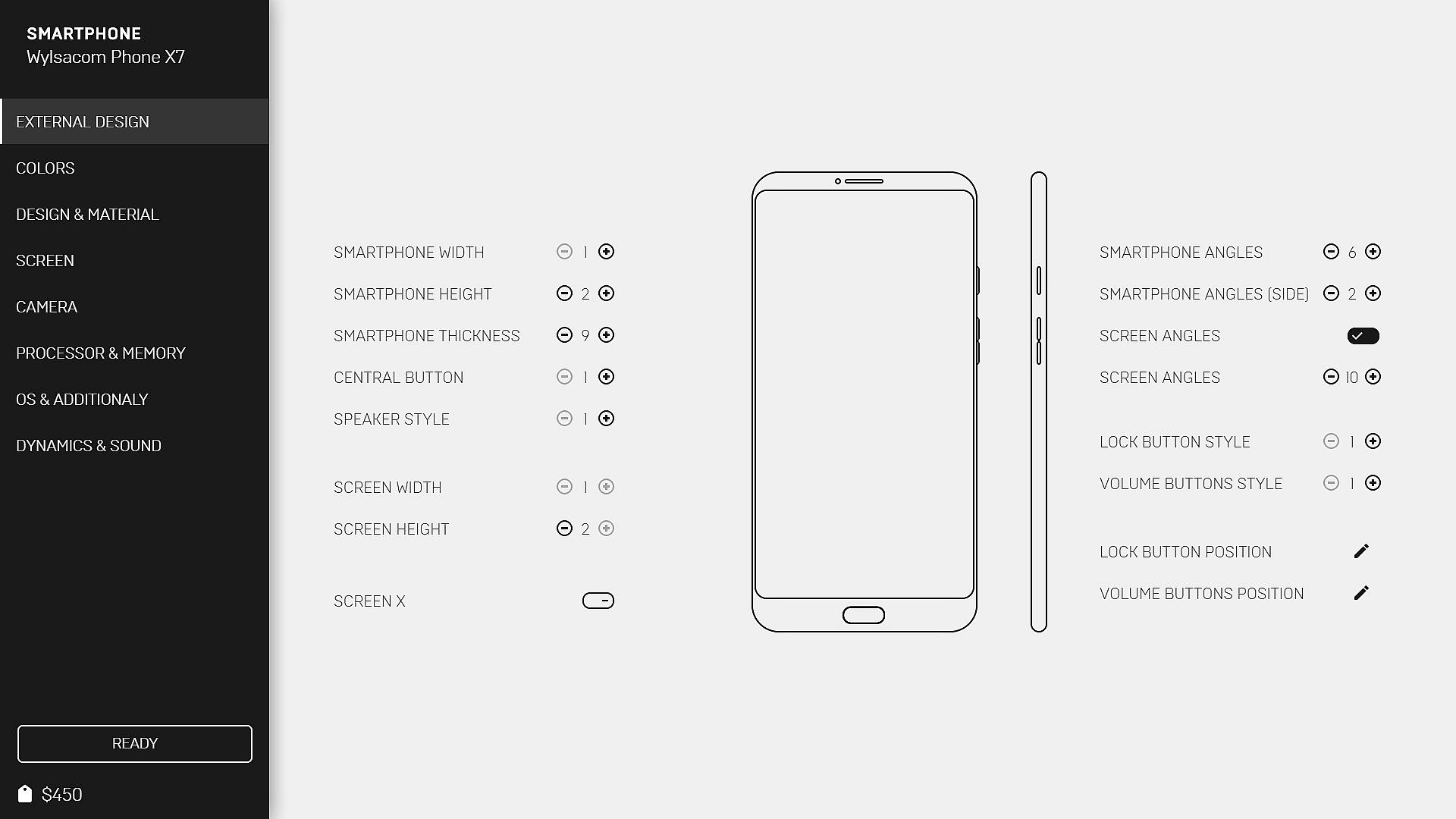 SMARTPHONE
Wylsacom Phone X7

EXTERNAL DESIGN
COLORS
DESIGN & MATERIAL
SCREEN
CAMERA
PROCESSOR & MEMORY
OS & ADDITIONALY
DYNAMICS & SOUND

READY

$450

SMARTPHONE WIDTH 1
SMARTPHONE HEIGHT 2
SMARTPHONE THICKNESS 9
CENTRAL BUTTON 1
SPEAKER STYLE 1

SCREEN WIDTH 1
SCREEN HEIGHT 2

SCREEN X

SMARTPHONE ANGLES 6
SMARTPHONE ANGLES (SIDE) 2
SCREEN ANGLES
SCREEN ANGLES 10

LOCK BUTTON STYLE 1
VOLUME BUTTONS STYLE 1

LOCK BUTTON POSITION
VOLUME BUTTONS POSITION