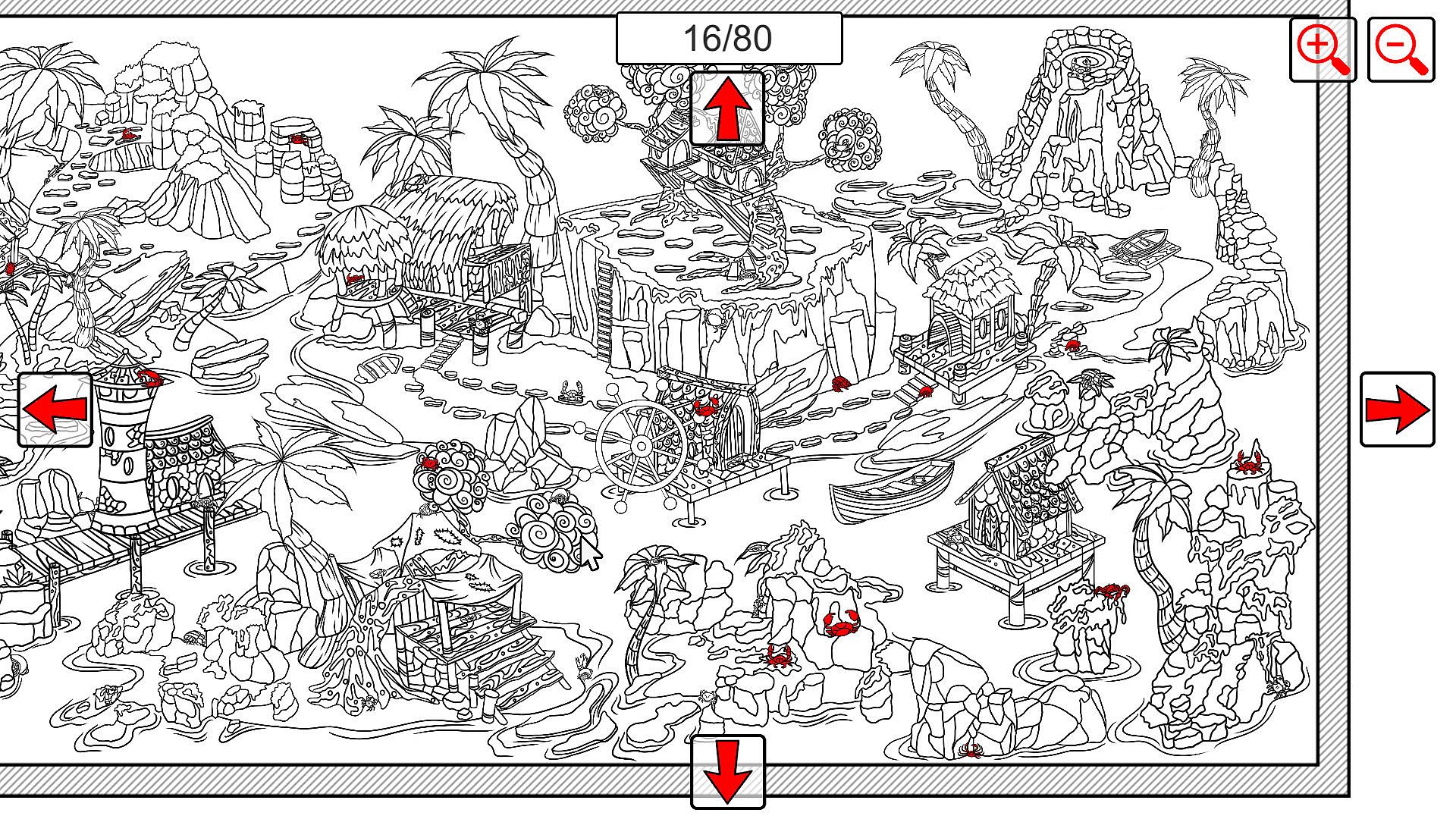 16/80