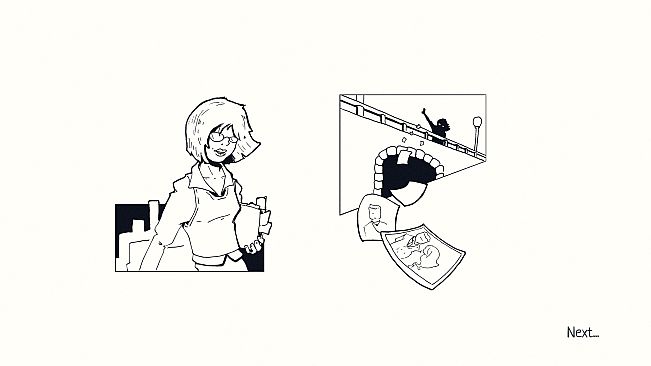 Next...