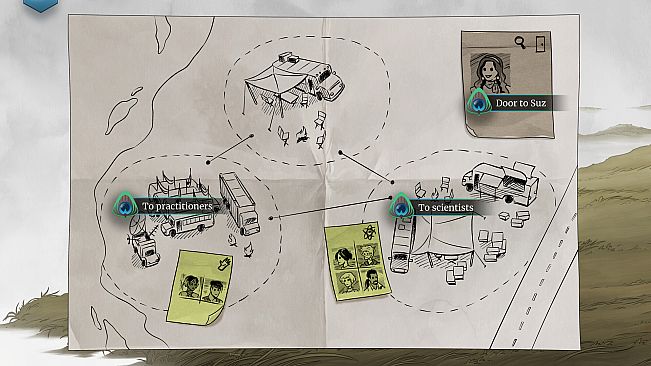 Door to Suz

To practitioners

To scientists