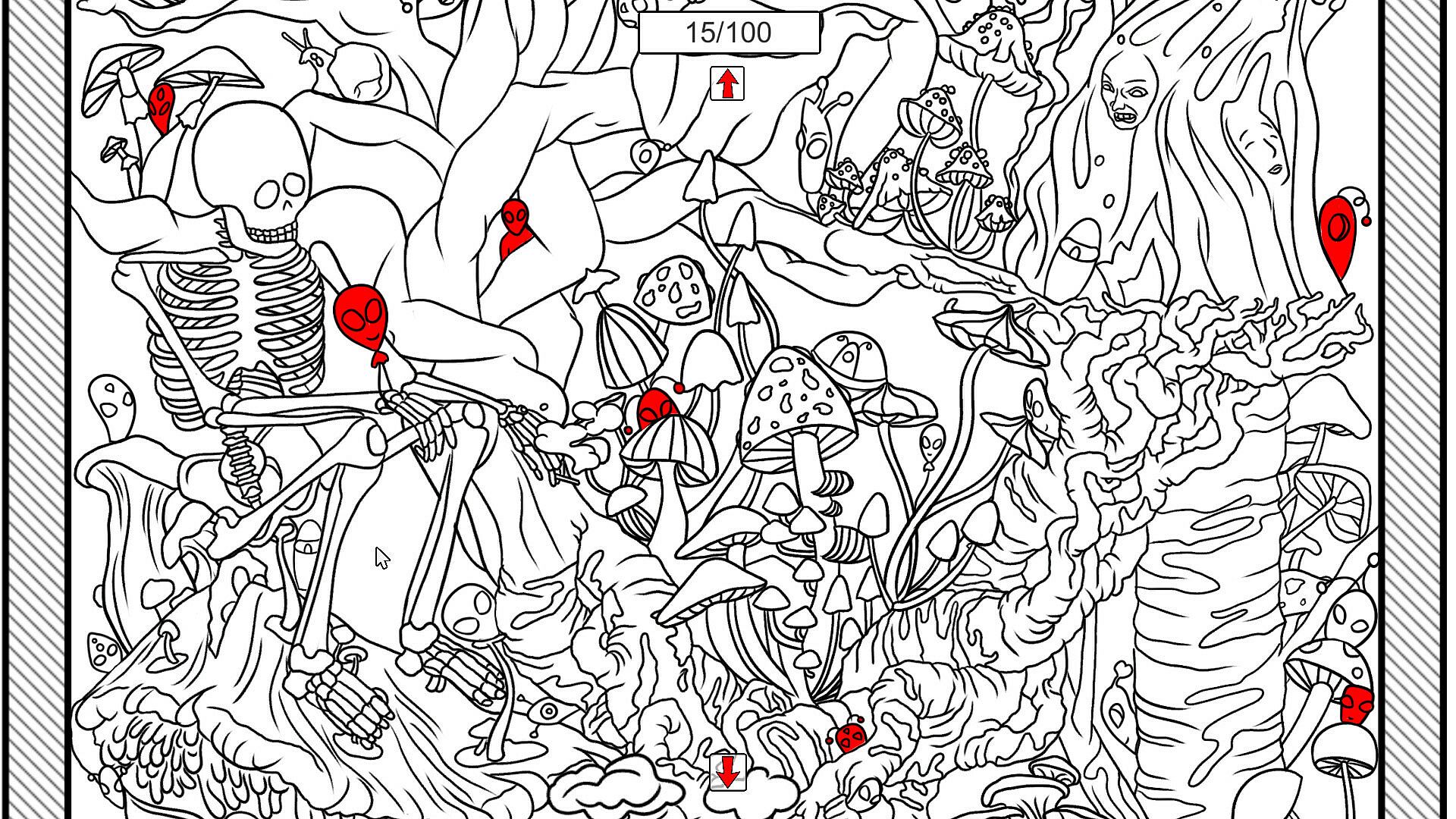 15/100