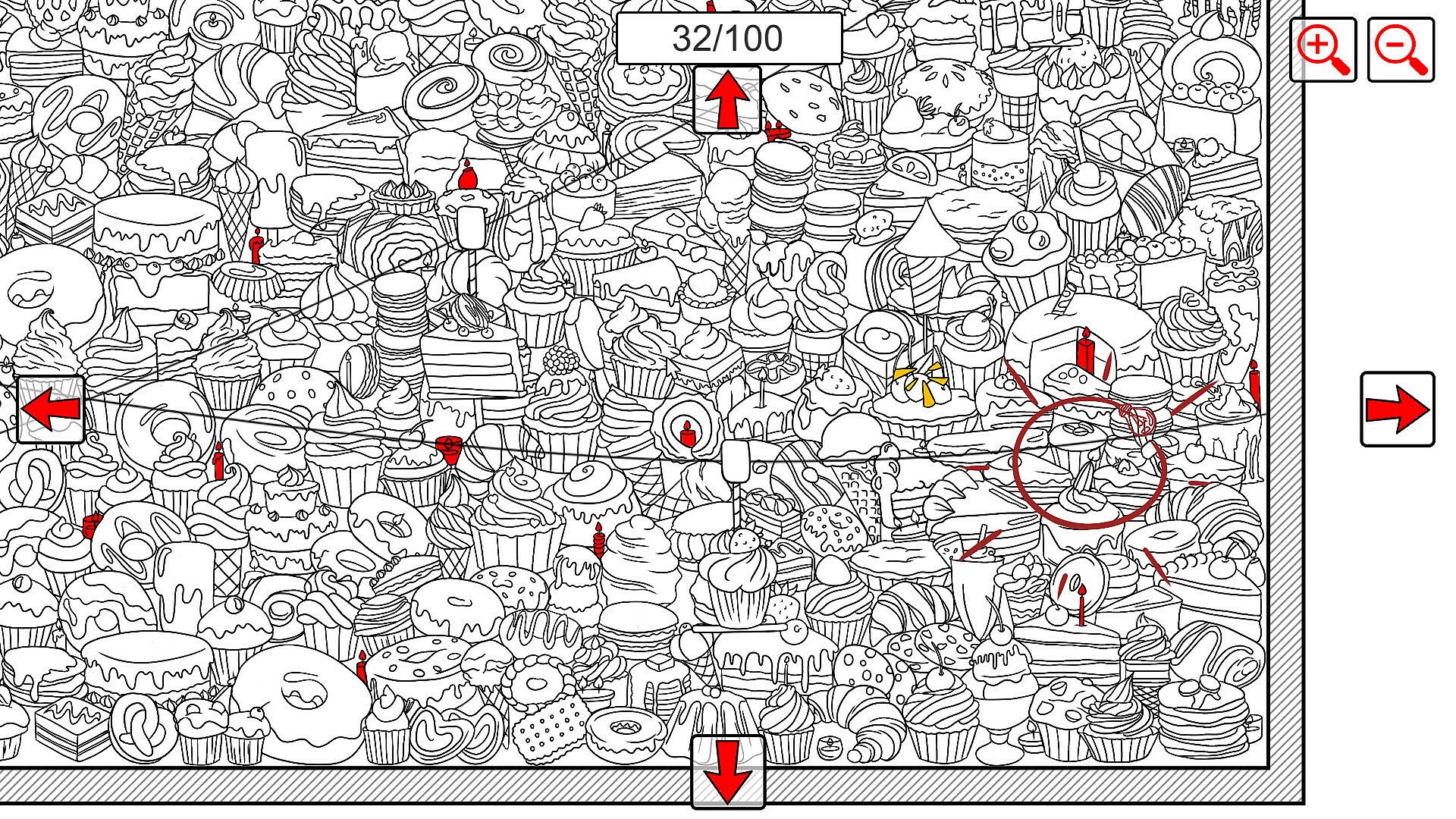 32/100