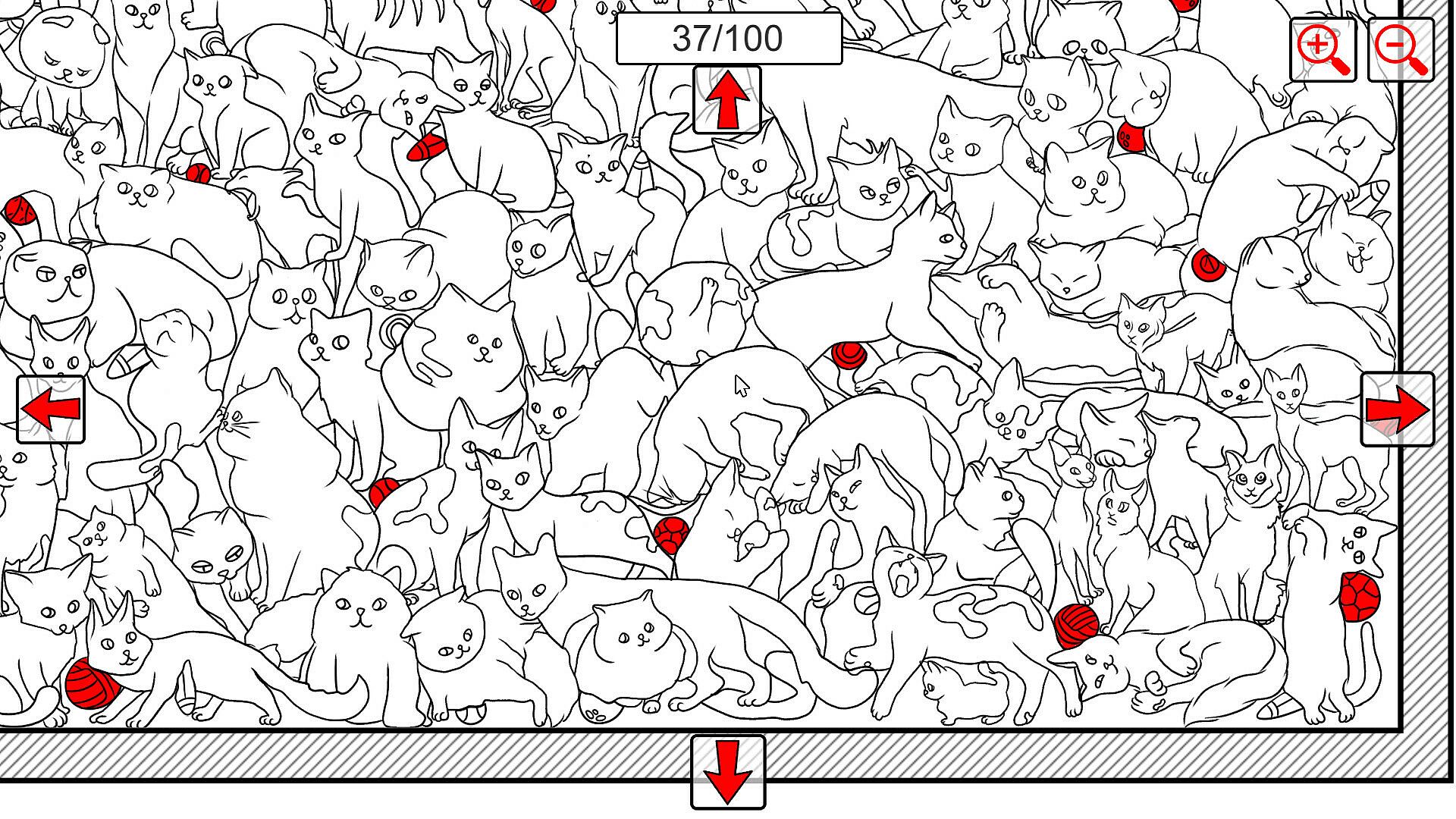 37/100