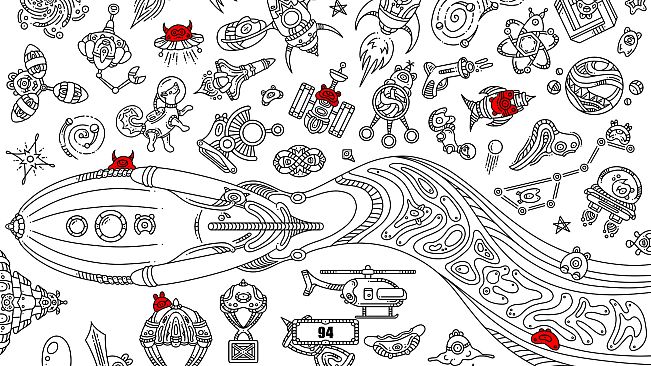 94