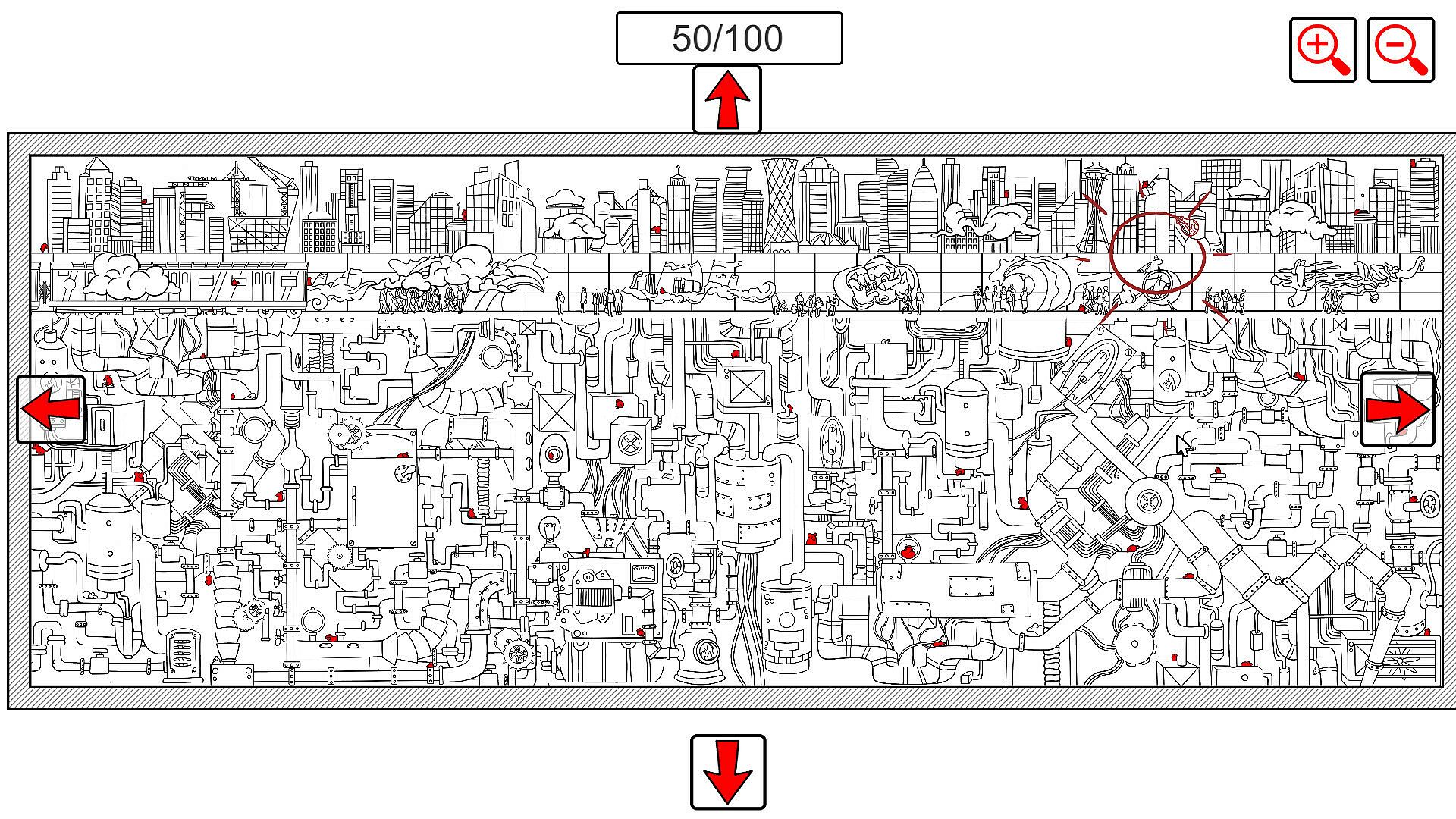 50/100