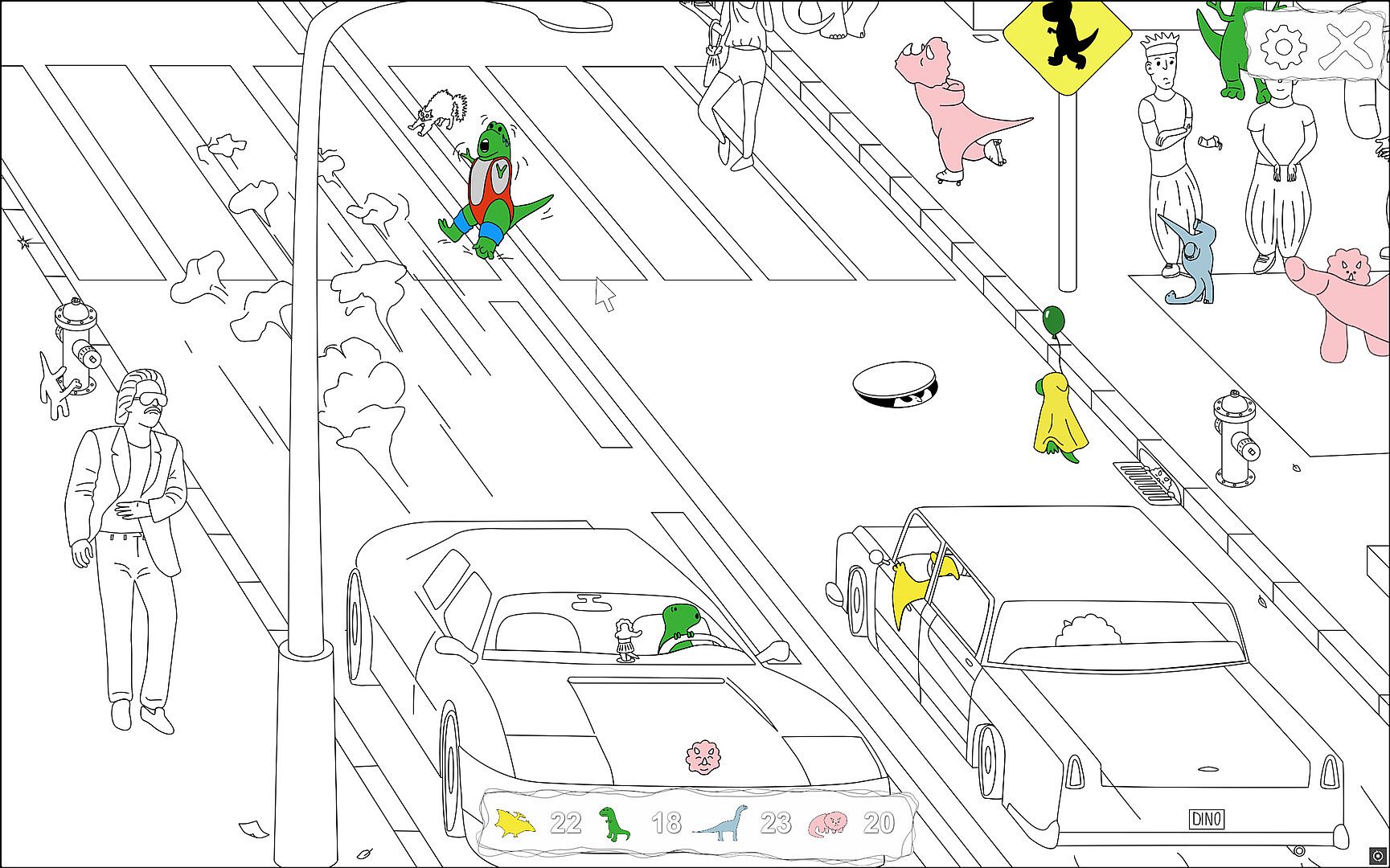 22 18 23 20

DINO