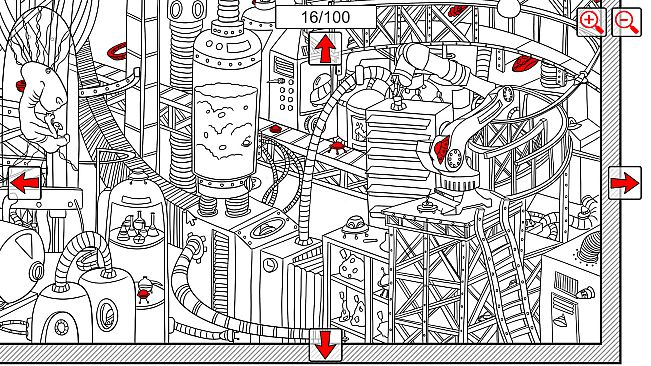 16/100