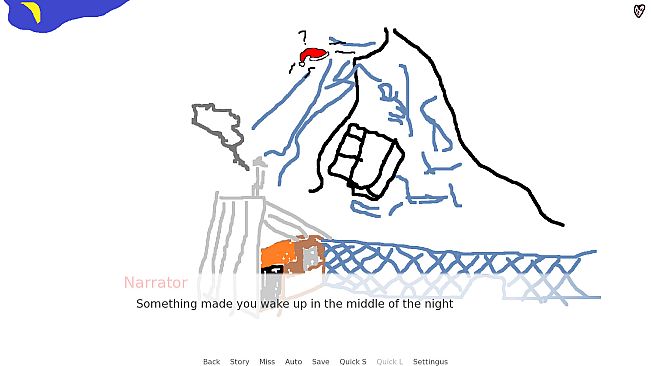 ?

Narrator
Something made you wake up in the middle of the night

Back Story Miss Auto Save Quick S Quick L Settingus