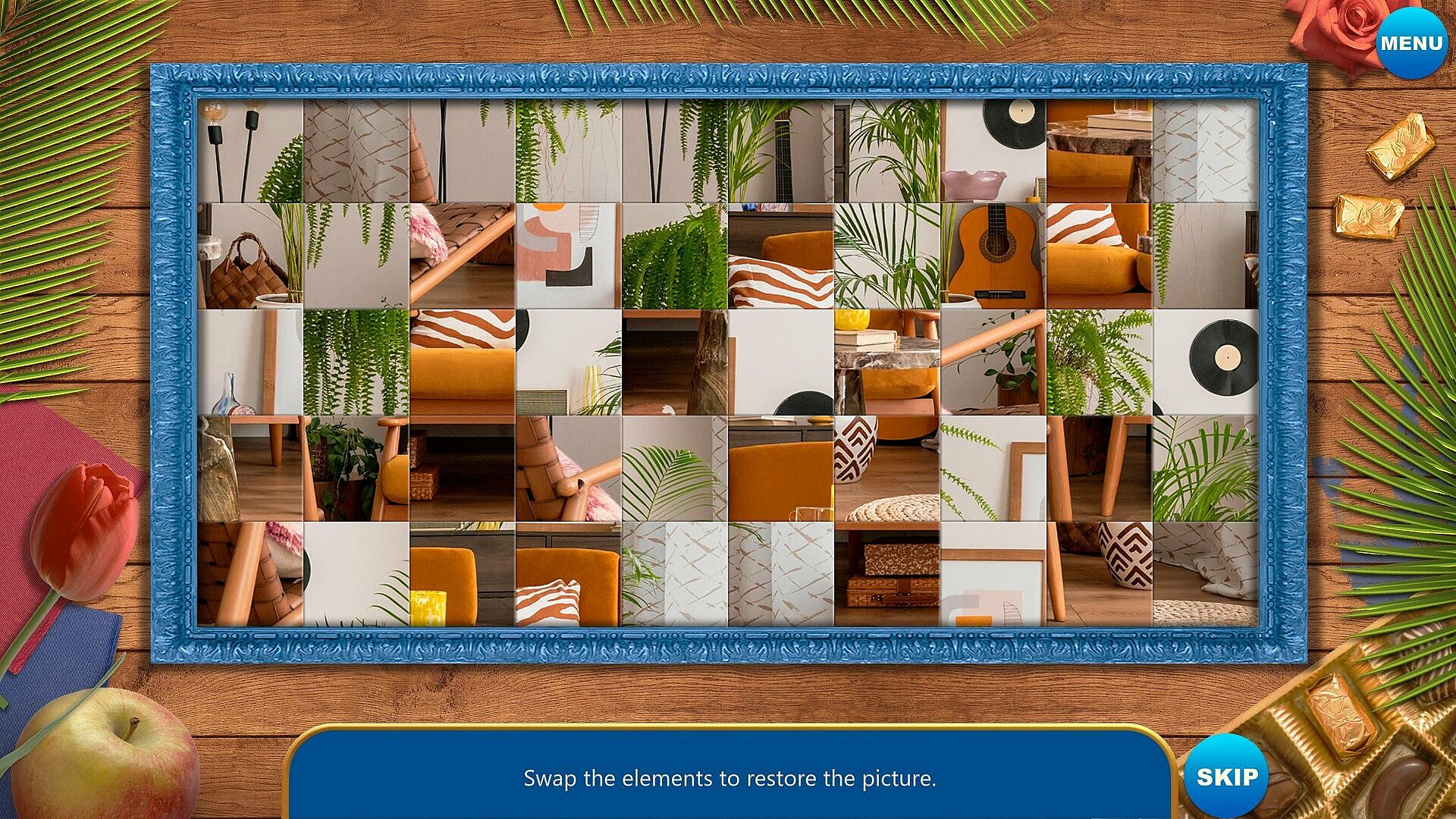 MENU

Swap the elements to restore the picture.

SKIP