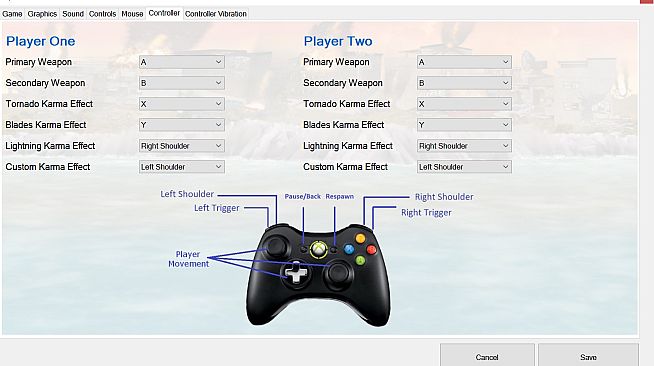 Game Graphics Sound Controls Mouse Controller Controller Vibration

Player One
Primary Weapon A
Secondary Weapon B
Tornado Karma Effect X
Blades Karma Effect Y
Lightning Karma Effect Right Shoulder
Custom Karma Effect Left Shoulder

Player Two
Primary Weapon A
Secondary Weapon B
Tornado Karma Effect X
Blades Karma Effect Y
Lightning Karma Effect Right Shoulder
Custom Karma Effect Left Shoulder

Left Shoulder
Left Trigger
Pause/Back
Respawn
Right Shoulder
Right Trigger
Player Movement

Cancel
Save