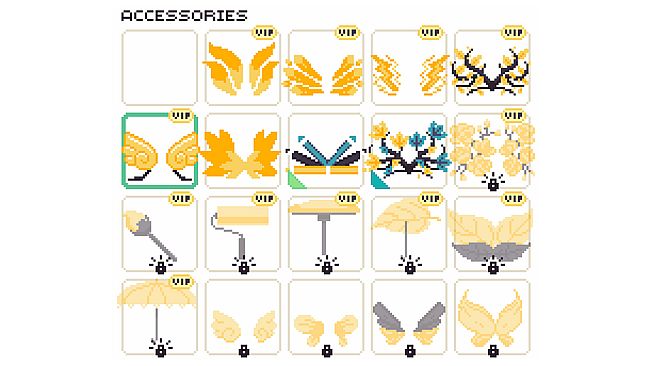 ACCESSORIES

VIP VIP VIP VIP

VIP VIP

VIP VIP VIP VIP VIP

VIP