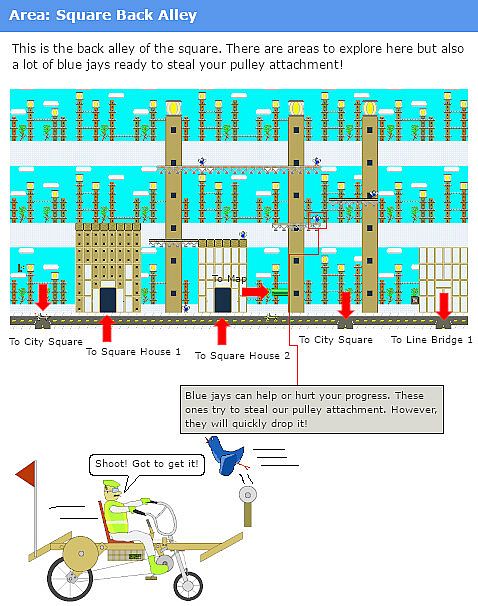 Area: Square Back Alley

This is the back alley of the square. There are areas to explore here but also a lot of blue jays ready to steal your pulley attachment!

To Map

To City Square

To Square House 1

To Square House 2

To City Square

To Line Bridge 1

Blue jays can help or hurt your progress. These ones try to steal our pulley attachment. However, they will quickly drop it!

Shoot! Got to get it!