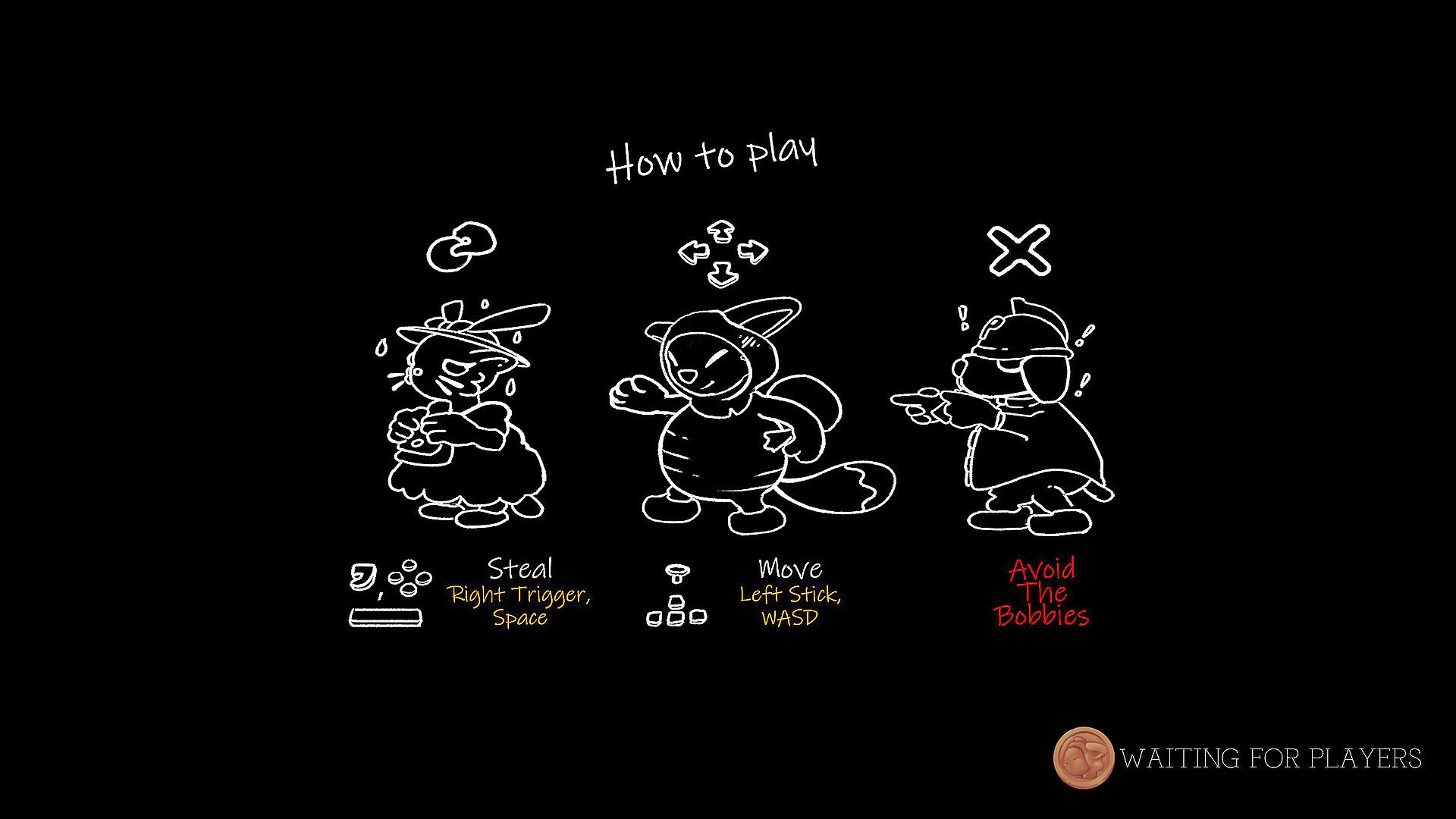 How to play

Steal
Right Trigger,
Space

Move
Left Stick,
WASD

Avoid
The
Bobbies

WAITING FOR PLAYERS