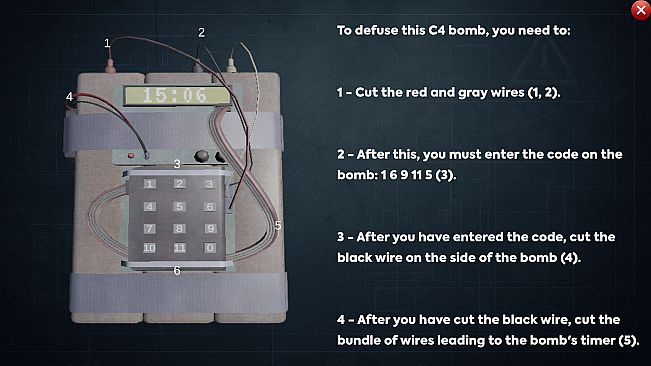 1
2
4
15:06
3
1 2 3
4 5 6
7 8 9
10 11 0
5
6

To defuse this C4 bomb, you need to:

1 - Cut the red and gray wires (1, 2).

2 - After this, you must enter the code on the bomb: 1 6 9 11 5 (3).

3 - After you have entered the code, cut the black wire on the side of the bomb (4).

4 - After you have cut the black wire, cut the bundle of wires leading to the bomb's timer (5).