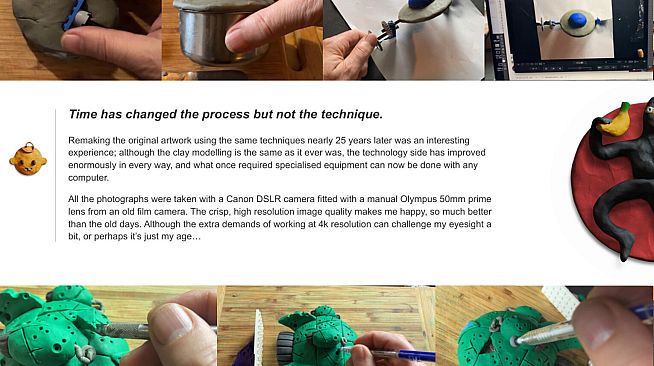 Time has changed the process but not the technique.

Remaking the original artwork using the same techniques nearly 25 years later was an interesting experience; although the clay modelling is the same as it ever was, the technology side has improved enormously in every way, and what once required specialised equipment can now be done with any computer.

All the photographs were taken with a Canon DSLR camera fitted with a manual Olympus 50mm prime lens from an old film camera. The crisp, high resolution image quality makes me happy, so much better than the old days. Although the extra demands of working at 4k resolution can challenge my eyesight a bit, or perhaps it's just my age…