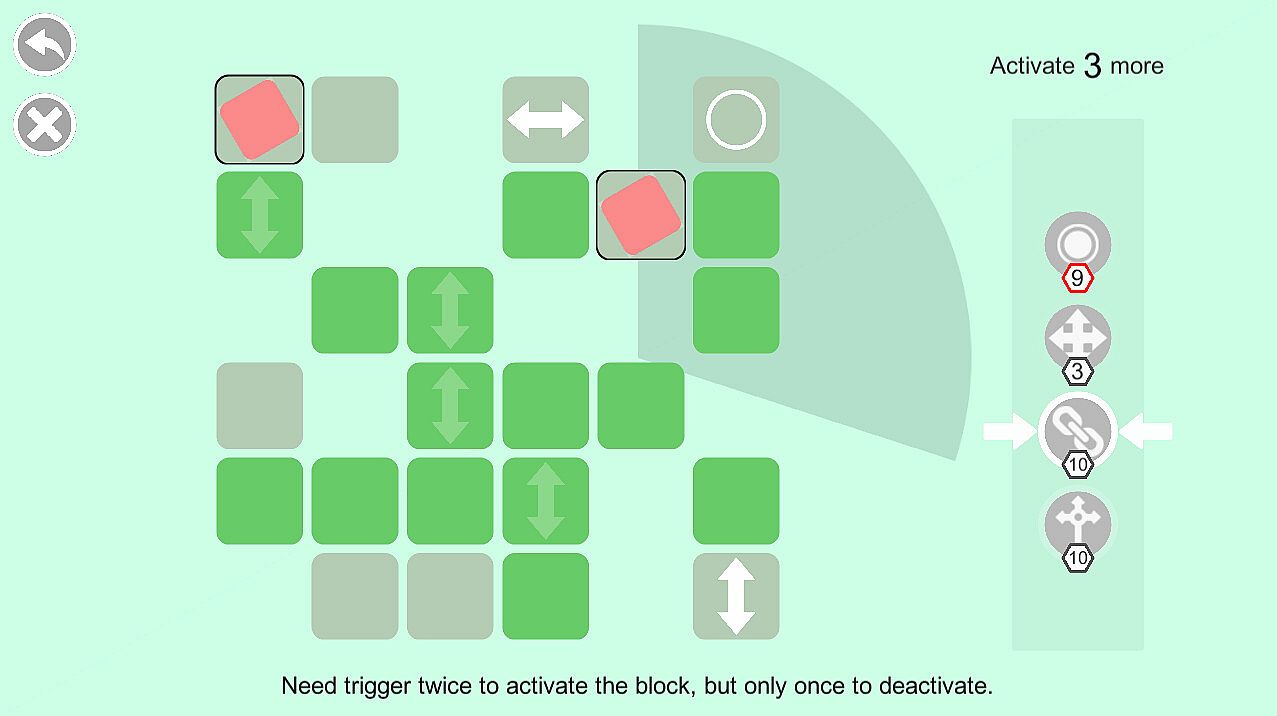 Activate 3 more

9

3

10

10

Need trigger twice to activate the block, but only once to deactivate.