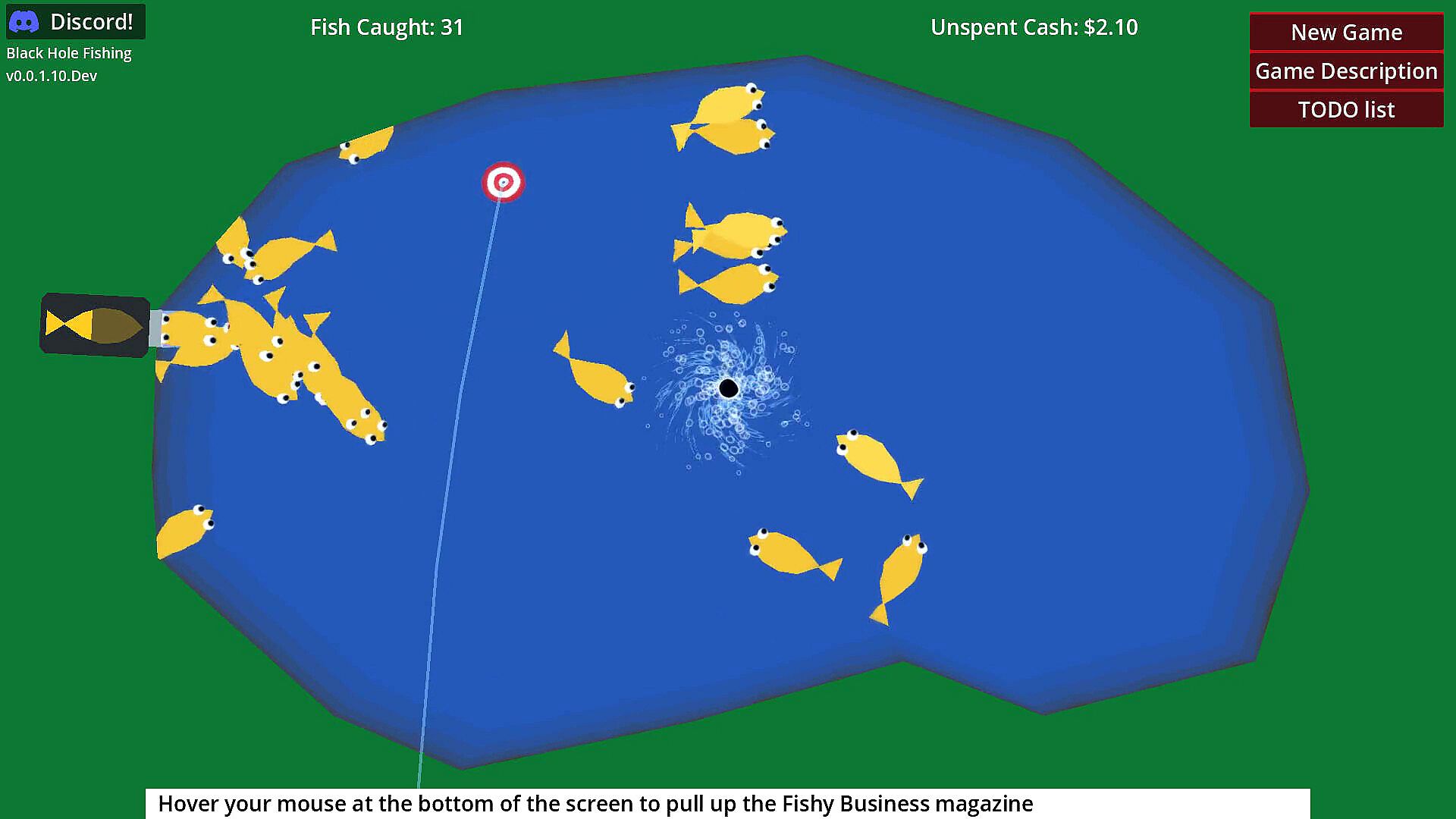 Discord!
Black Hole Fishing
v0.0.1.10.Dev

Fish Caught: 31

Unspent Cash: $2.10

New Game
Game Description
TODO list

Hover your mouse at the bottom of the screen to pull up the Fishy Business magazine