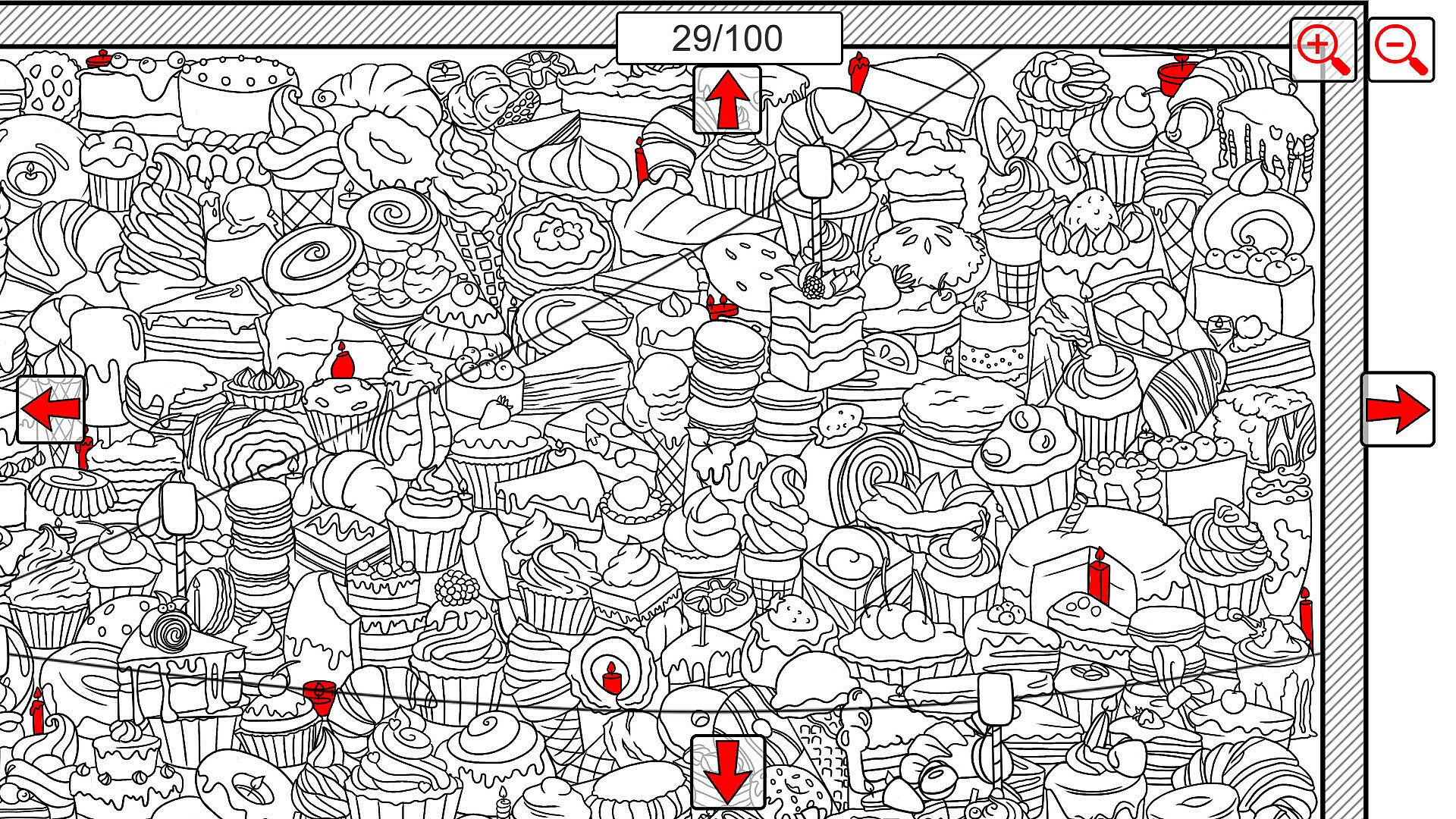 29/100