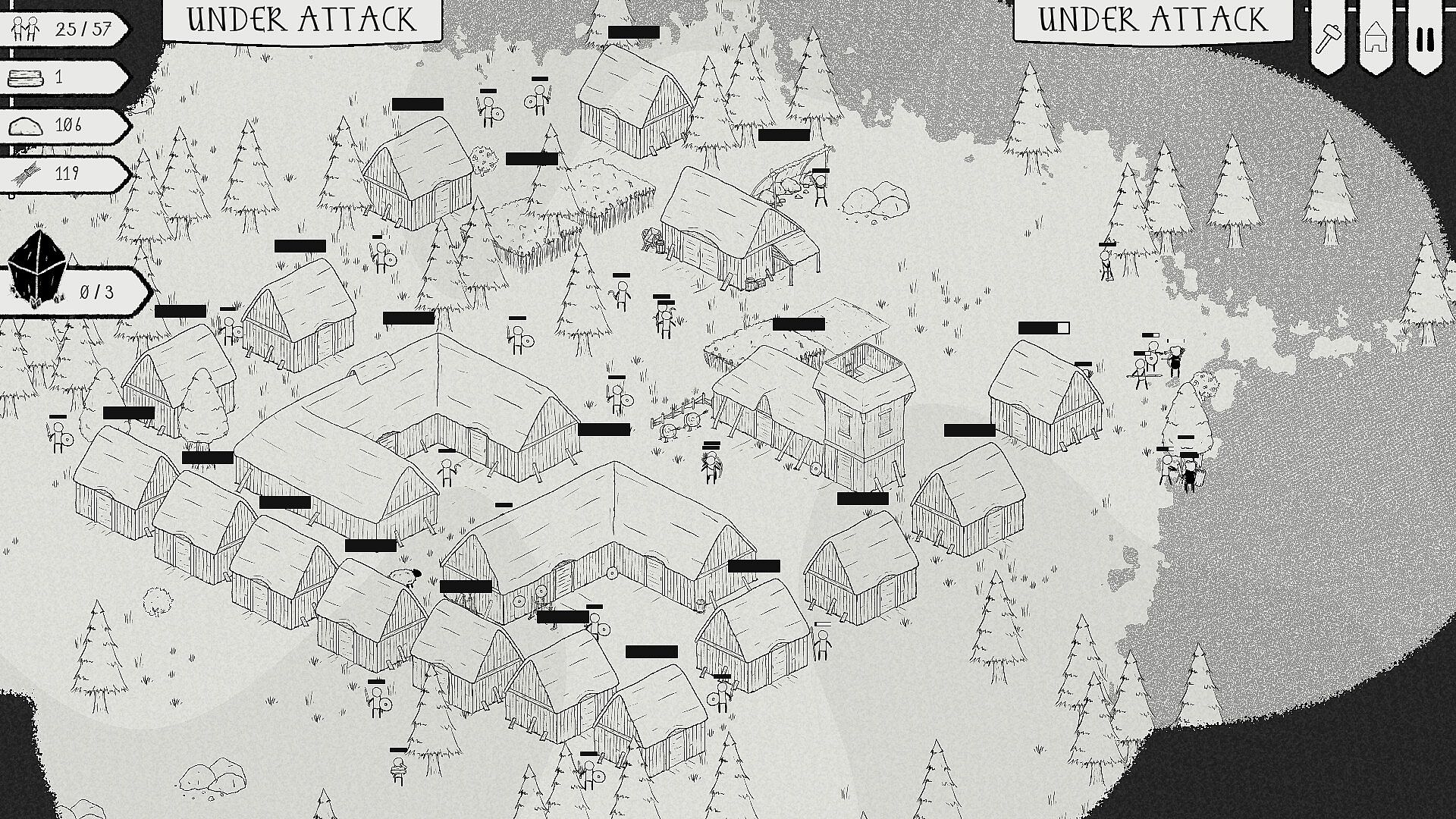 25 / 57
1
106
119
0 / 3
UNDER ATTACK
UNDER ATTACK