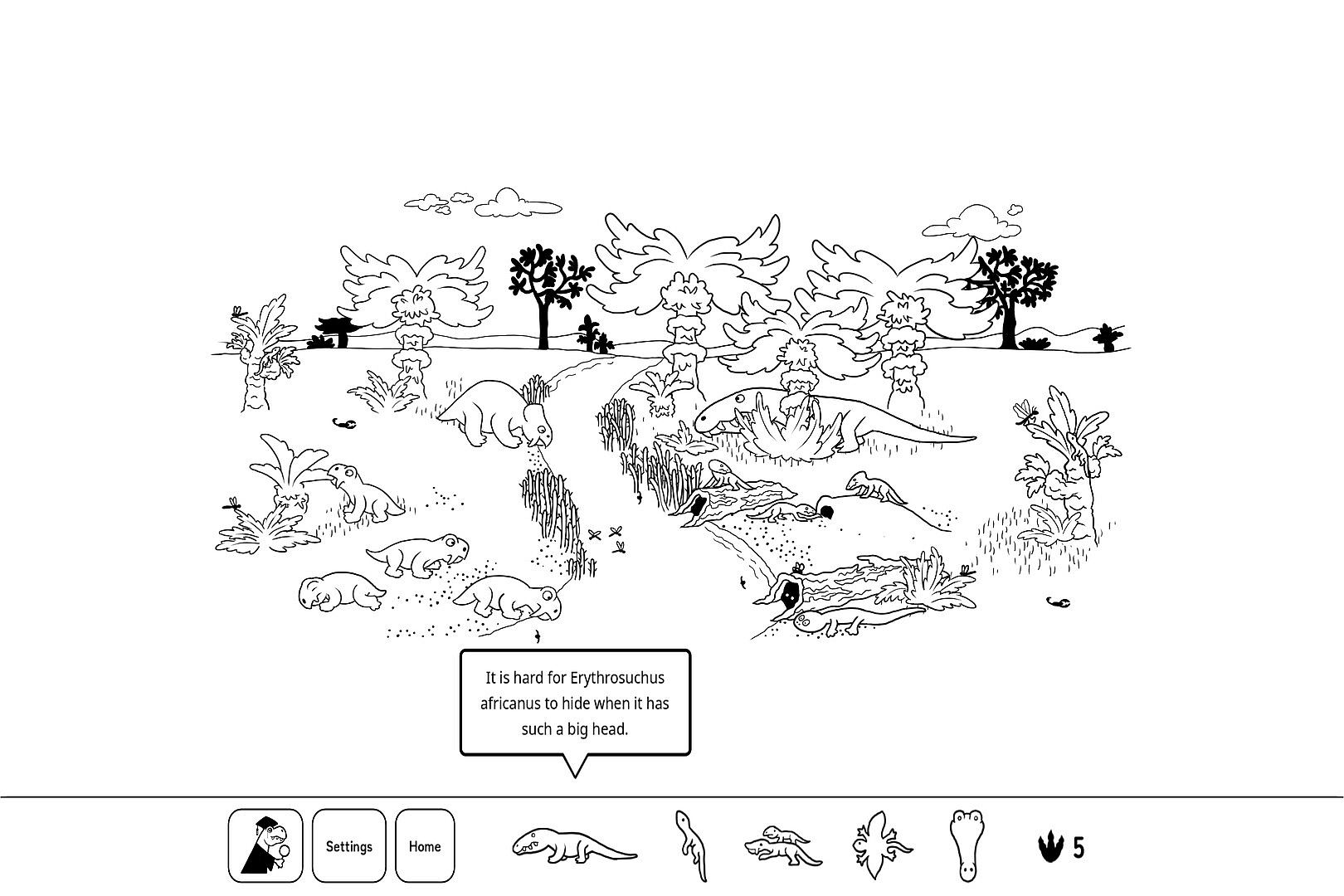 It is hard for Erythrosuchus africanus to hide when it has such a big head.

Settings

Home

5