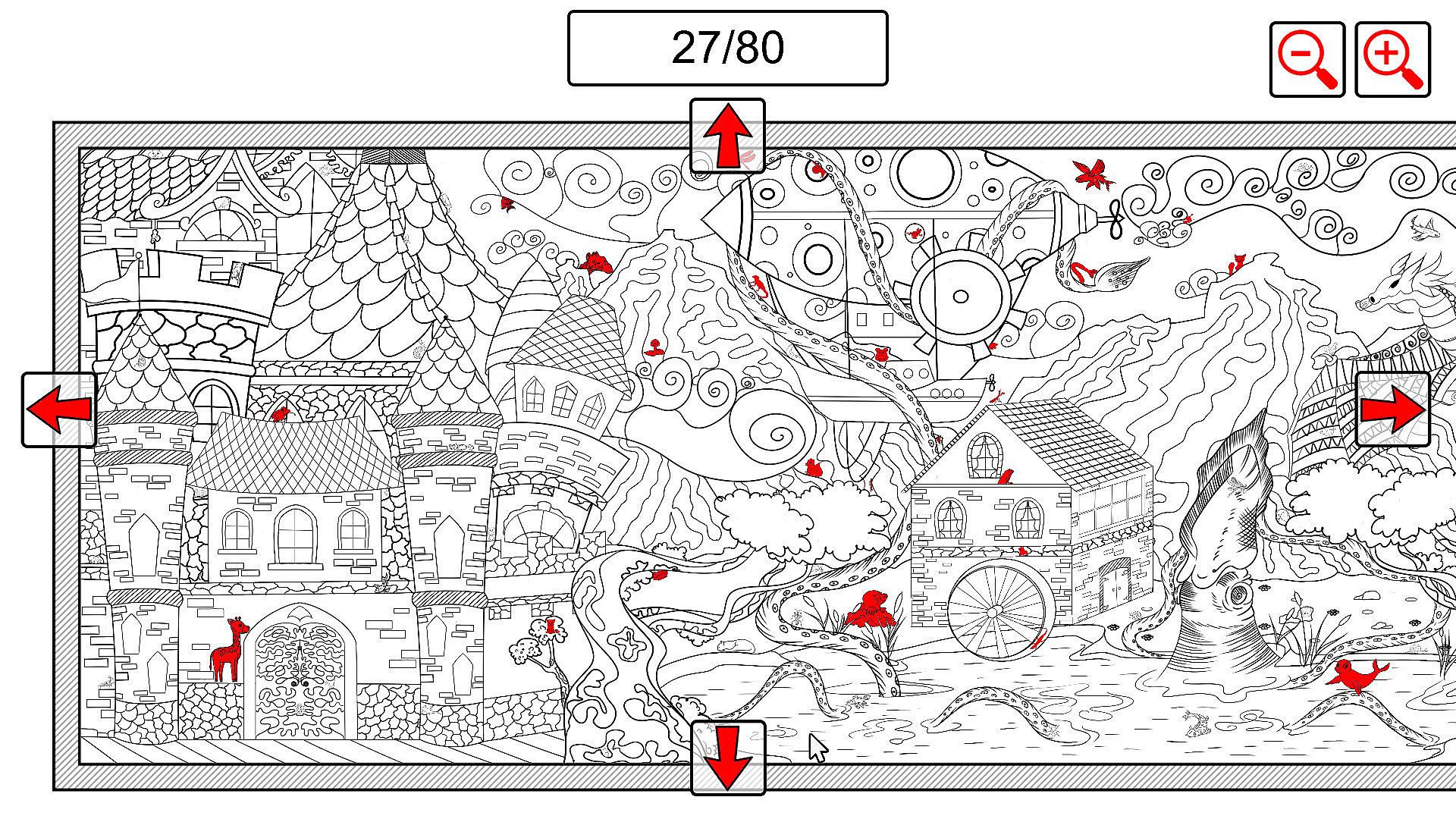 27/80