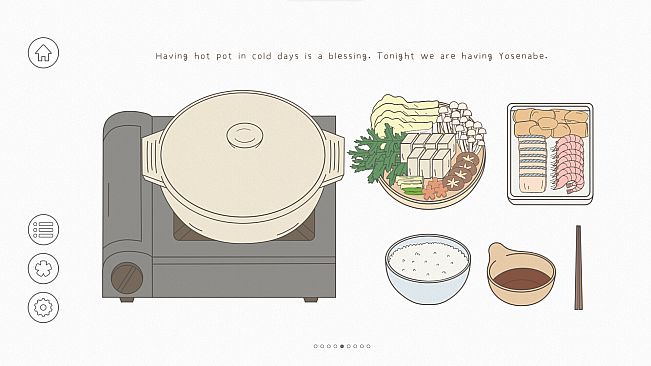 Having hot pot in cold days is a blessing. Tonight we are having Yosenabe.