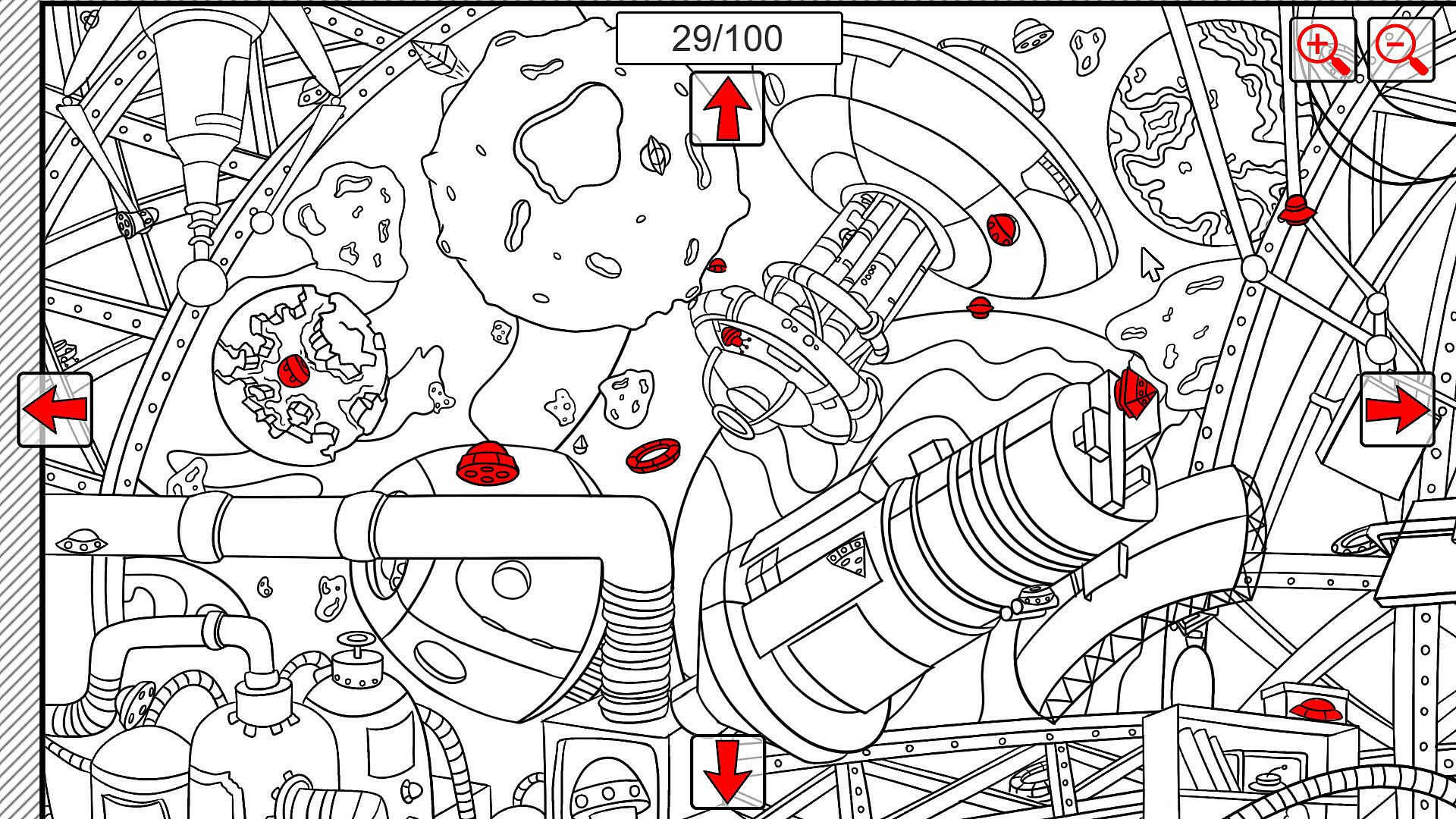 29/100