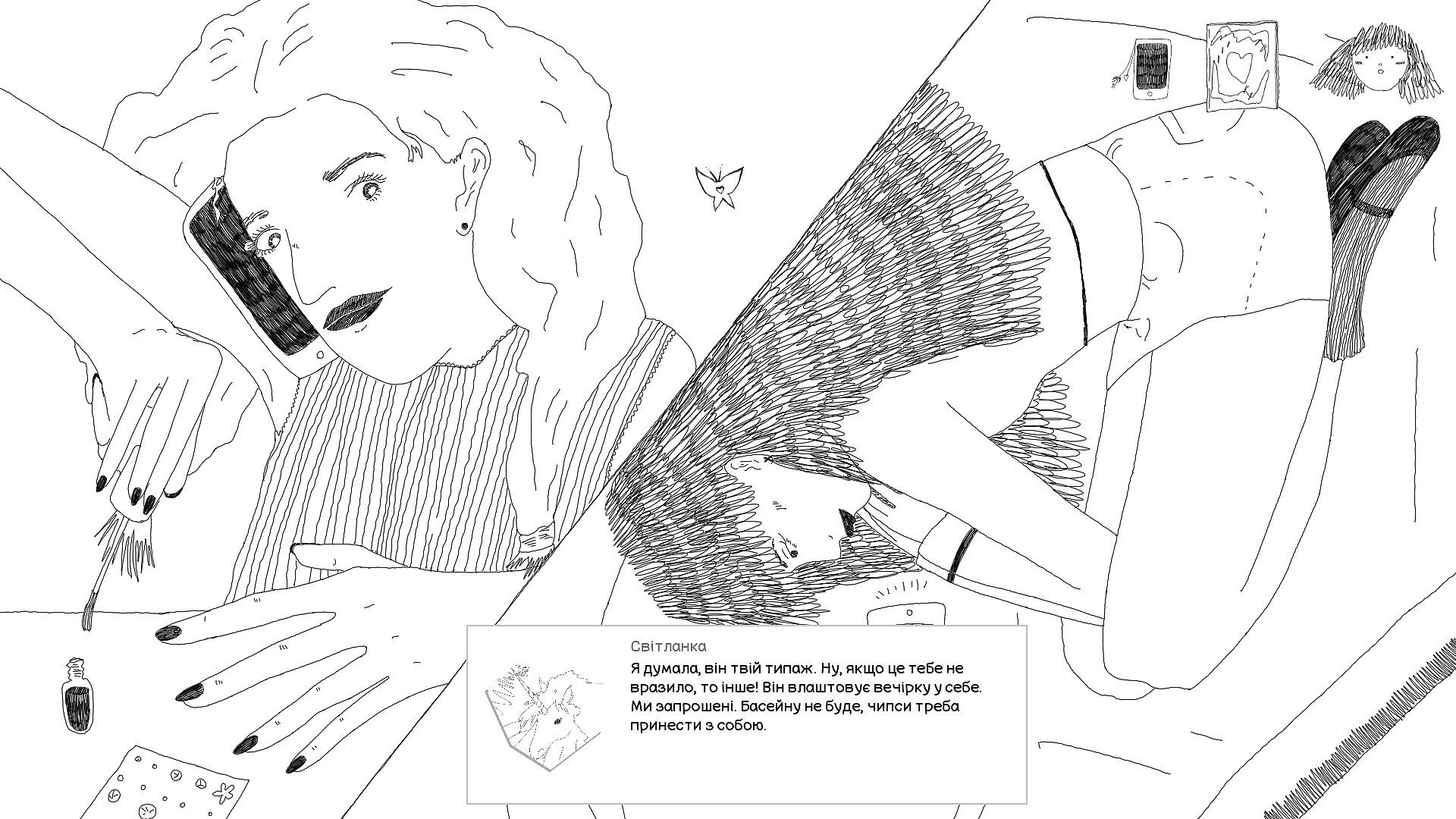 Світланка

Я думала, він твій типаж. Ну, якщо це тебе не вразило, то інше! Він влаштовує вечірку у себе. Ми запрошені. Басейну не буде, чипси треба принести з собою.