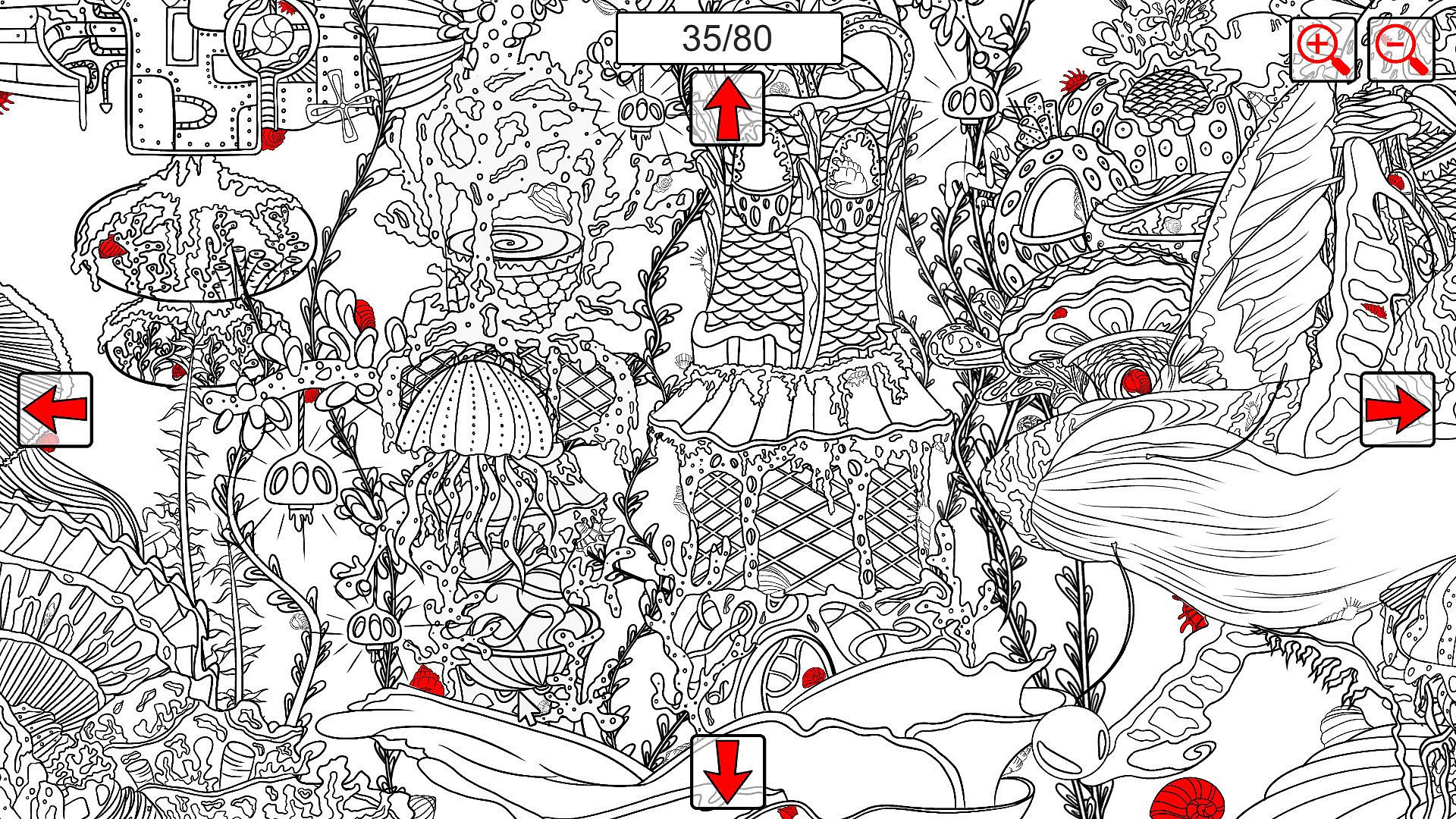 35/80