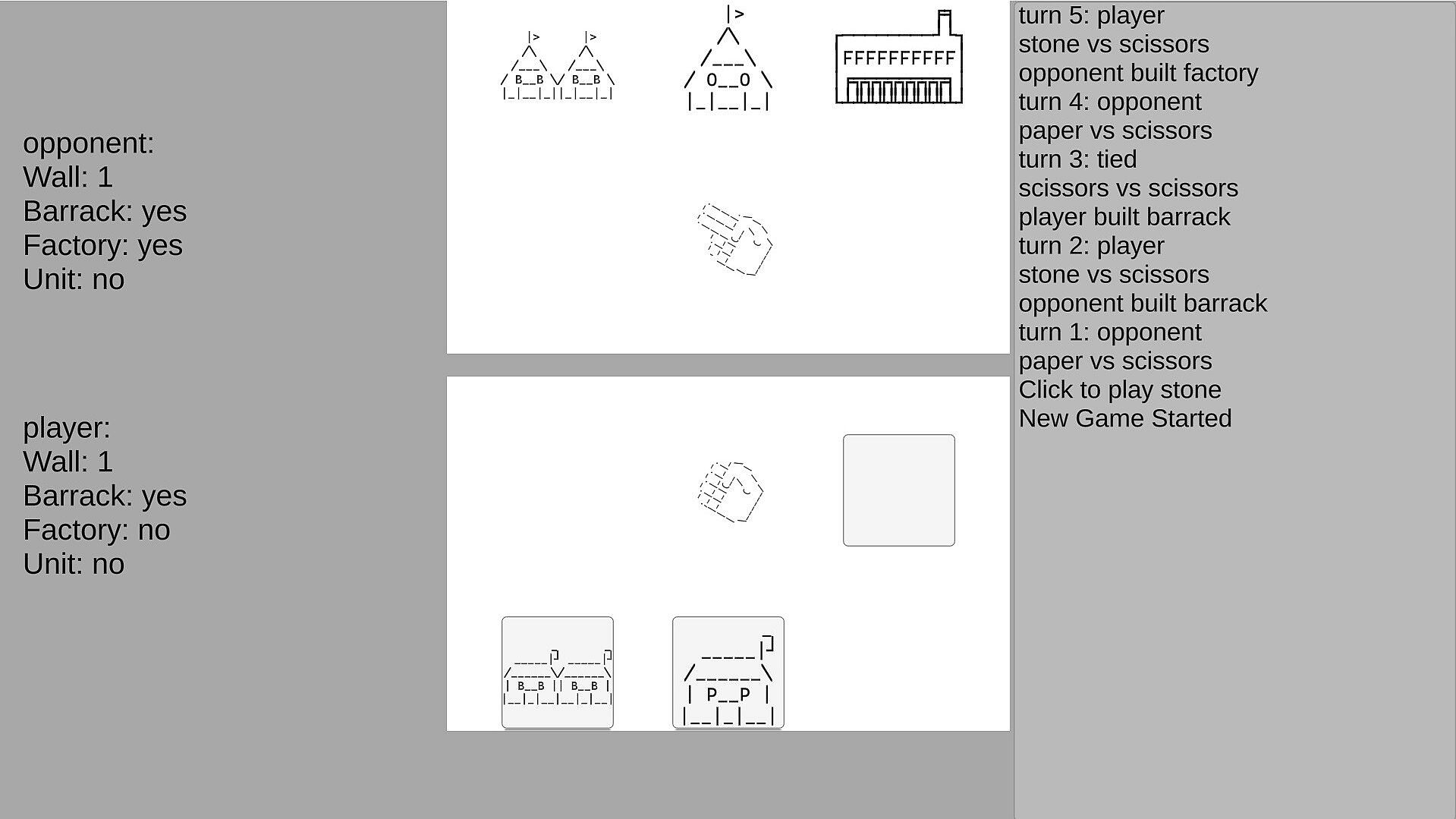 opponent:
Wall: 1
Barrack: yes
Factory: yes
Unit: no

player:
Wall: 1
Barrack: yes
Factory: no
Unit: no

B__B B__B

O__O

FFFFFFFFFF

B__B B__B

P__P

turn 5: player
stone vs scissors
opponent built factory
turn 4: opponent
paper vs scissors
turn 3: tied
scissors vs scissors
player built barrack
turn 2: player
stone vs scissors
opponent built barrack
turn 1: opponent
paper vs scissors
Click to play stone
New Game Started