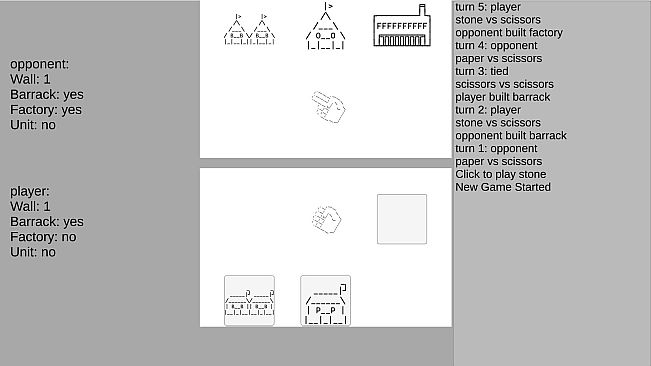 opponent:
Wall: 1
Barrack: yes
Factory: yes
Unit: no

player:
Wall: 1
Barrack: yes
Factory: no
Unit: no

FFFFFFFFFF

turn 5: player
stone vs scissors
opponent built factory
turn 4: opponent
paper vs scissors
turn 3: tied
scissors vs scissors
player built barrack
turn 2: player
stone vs scissors
opponent built barrack
turn 1: opponent
paper vs scissors
Click to play stone
New Game Started