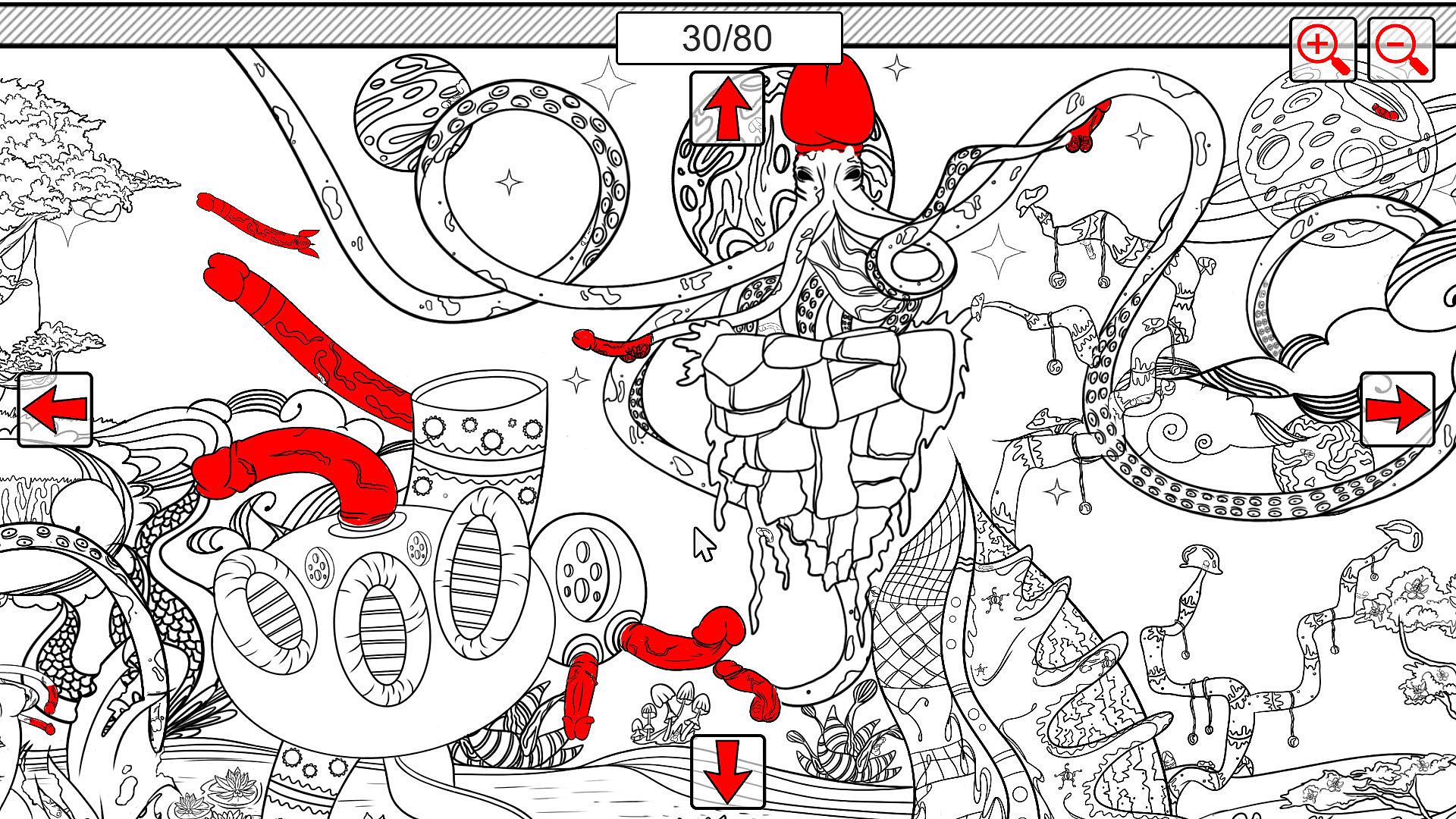 30/80