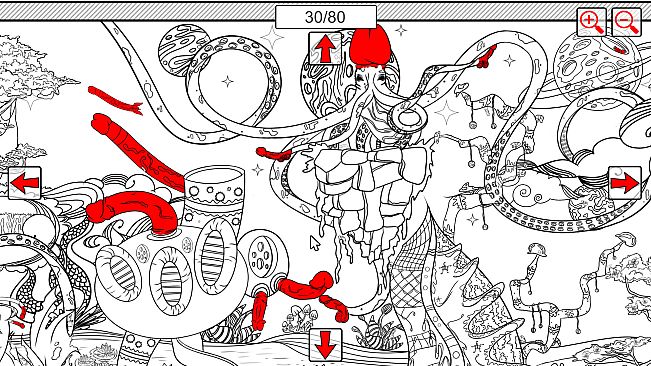 30/80