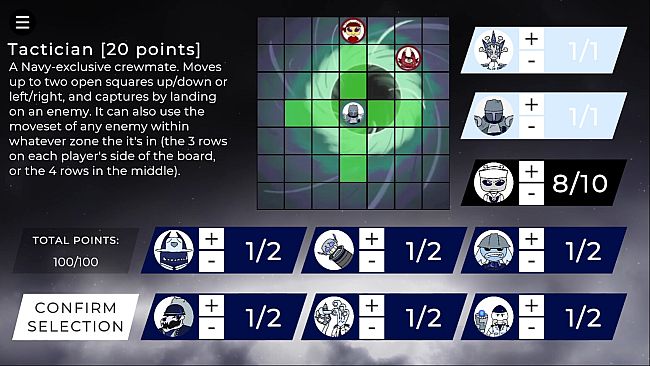 ☰

Tactician [20 points]
A Navy-exclusive crewmate. Moves up to two open squares up/down or left/right, and captures by landing on an enemy. It can also use the moveset of any enemy within whatever zone the it's in (the 3 rows on each player's side of the board, or the 4 rows in the middle).

+ - 1/1

+ - 1/1

+ - 8/10

TOTAL POINTS:
100/100

+ - 1/2

+ - 1/2

+ - 1/2

CONFIRM SELECTION

+ - 1/2

+ - 1/2

+ - 1/2