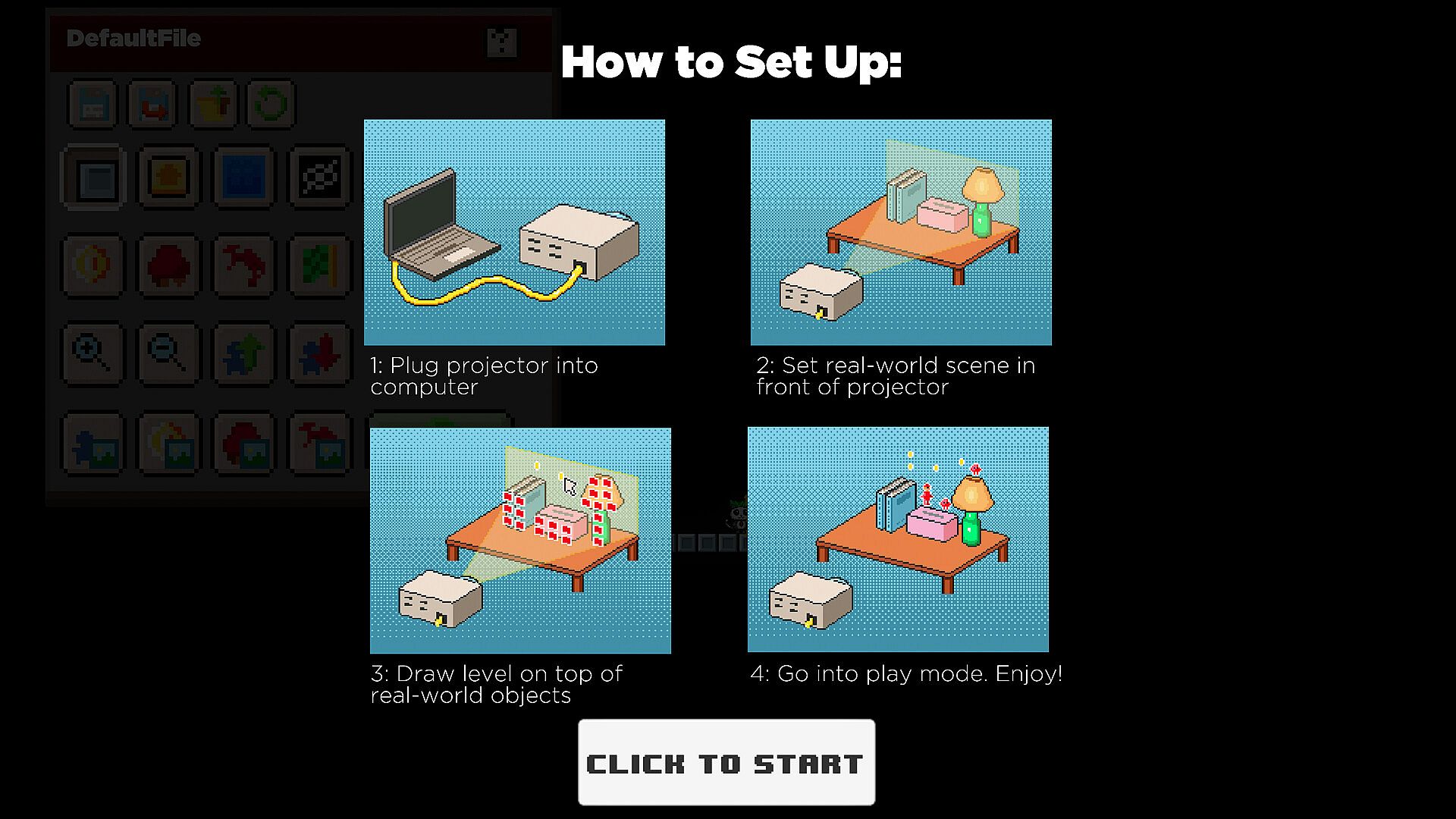 DefaultFile

How to Set Up:

1: Plug projector into computer

2: Set real-world scene in front of projector

3: Draw level on top of real-world objects

4: Go into play mode. Enjoy!

CLICK TO START