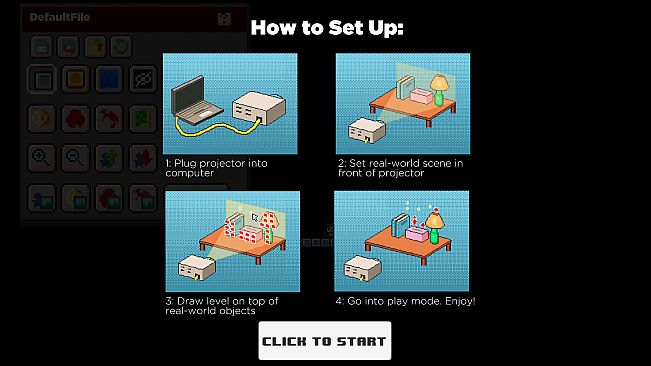 DefaultFile

How to Set Up:

1: Plug projector into computer

2: Set real-world scene in front of projector

3: Draw level on top of real-world objects

4: Go into play mode. Enjoy!

CLICK TO START