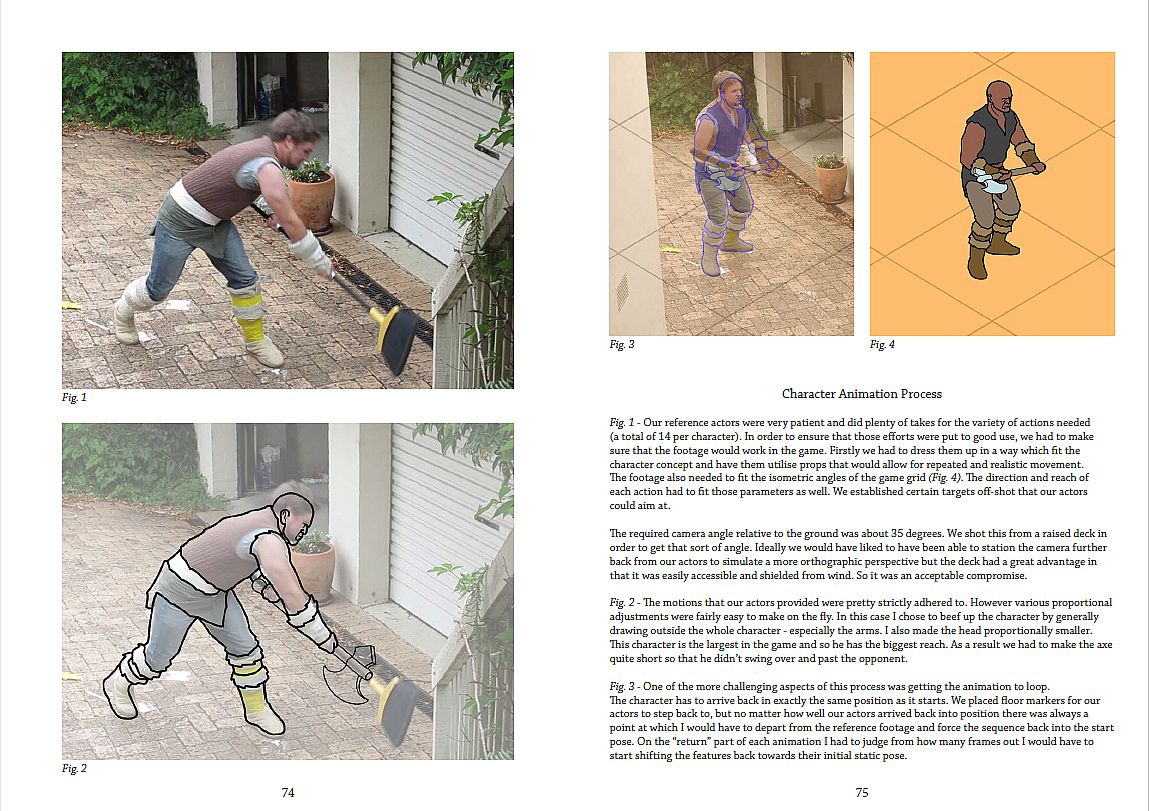 Fig. 1

Fig. 2

74

Fig. 3

Fig. 4

Character Animation Process

Fig. 1 - Our reference actors were very patient and did plenty of takes for the variety of actions needed (a total of 14 per character). In order to ensure that those efforts were put to good use, we had to make sure that the footage would work in the game. Firstly we had to dress them up in a way which fit the character concept and have them utilise props that would allow for repeated and realistic movement. The footage also needed to fit the isometric angles of the game grid (Fig. 4). The direction and reach of each action had to fit those parameters as well. We established certain targets off-shot that our actors could aim at.

The required camera angle relative to the ground was about 35 degrees. We shot this from a raised deck in order to get that sort of angle. Ideally we would have liked to have been able to station the camera further back from our actors to simulate a more orthographic perspective but the deck had a great advantage in that it was easily accessible and shielded from wind. So it was an acceptable compromise.

Fig. 2 - The motions that our actors provided were pretty strictly adhered to. However various proportional adjustments were fairly easy to make on the fly. In this case I chose to beef up the character by generally drawing outside the whole character - especially the arms. I also made the head proportionally smaller. This character is the largest in the game and so he has the biggest reach. As a result we had to make the axe quite short so that he didn't swing over and past the opponent.

Fig. 3 - One of the more challenging aspects of this process was getting the animation to loop. The character has to arrive back in exactly the same position as it starts. We placed floor markers for our actors to step back to, but no matter how well our actors arrived back into position there was always a point at which I would have to depart from the reference footage and force the sequence back into the start pose. On the "return" part of each animation I had to judge from how many frames out I would have to start shifting the features back towards their initial static pose.

75