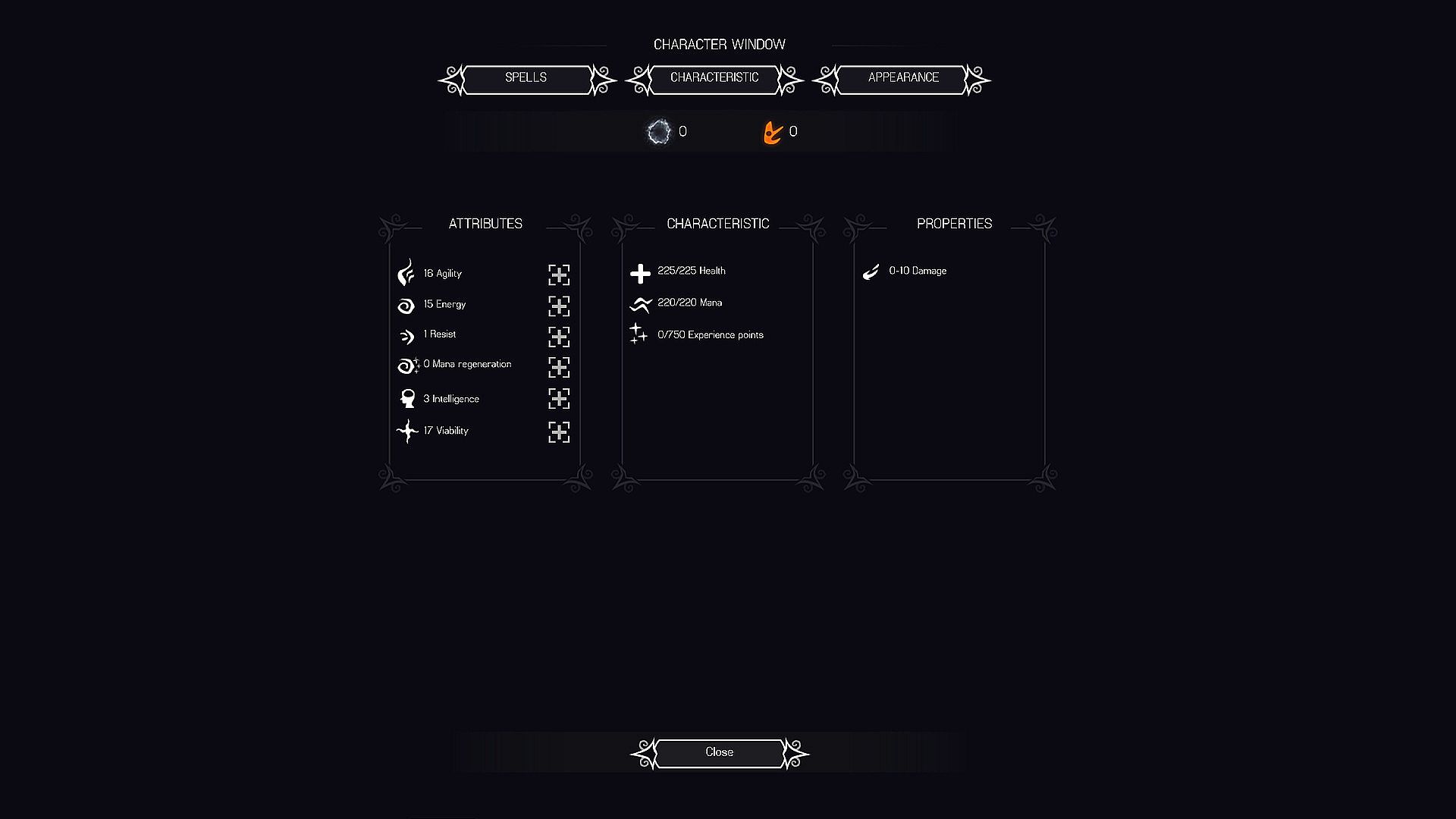 CHARACTER WINDOW

SPELLS
CHARACTERISTIC
APPEARANCE

0 0

ATTRIBUTES

16 Agility
15 Energy
1 Resist
0 Mana regeneration
3 Intelligence
17 Viability

CHARACTERISTIC

225/225 Health
220/220 Mana
0/750 Experience points

PROPERTIES

0-10 Damage

Close