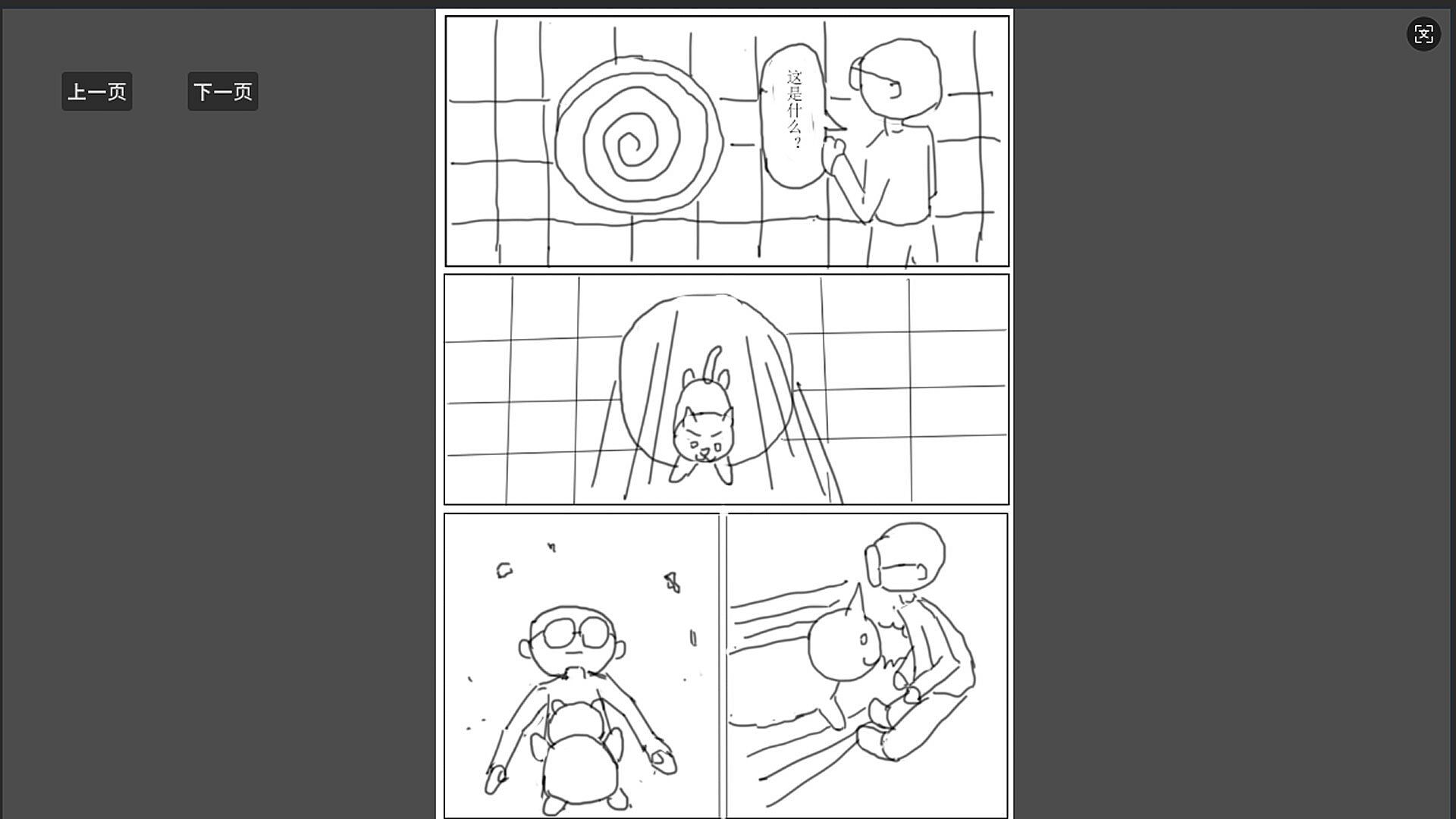 上一页

下一页

这是什么？