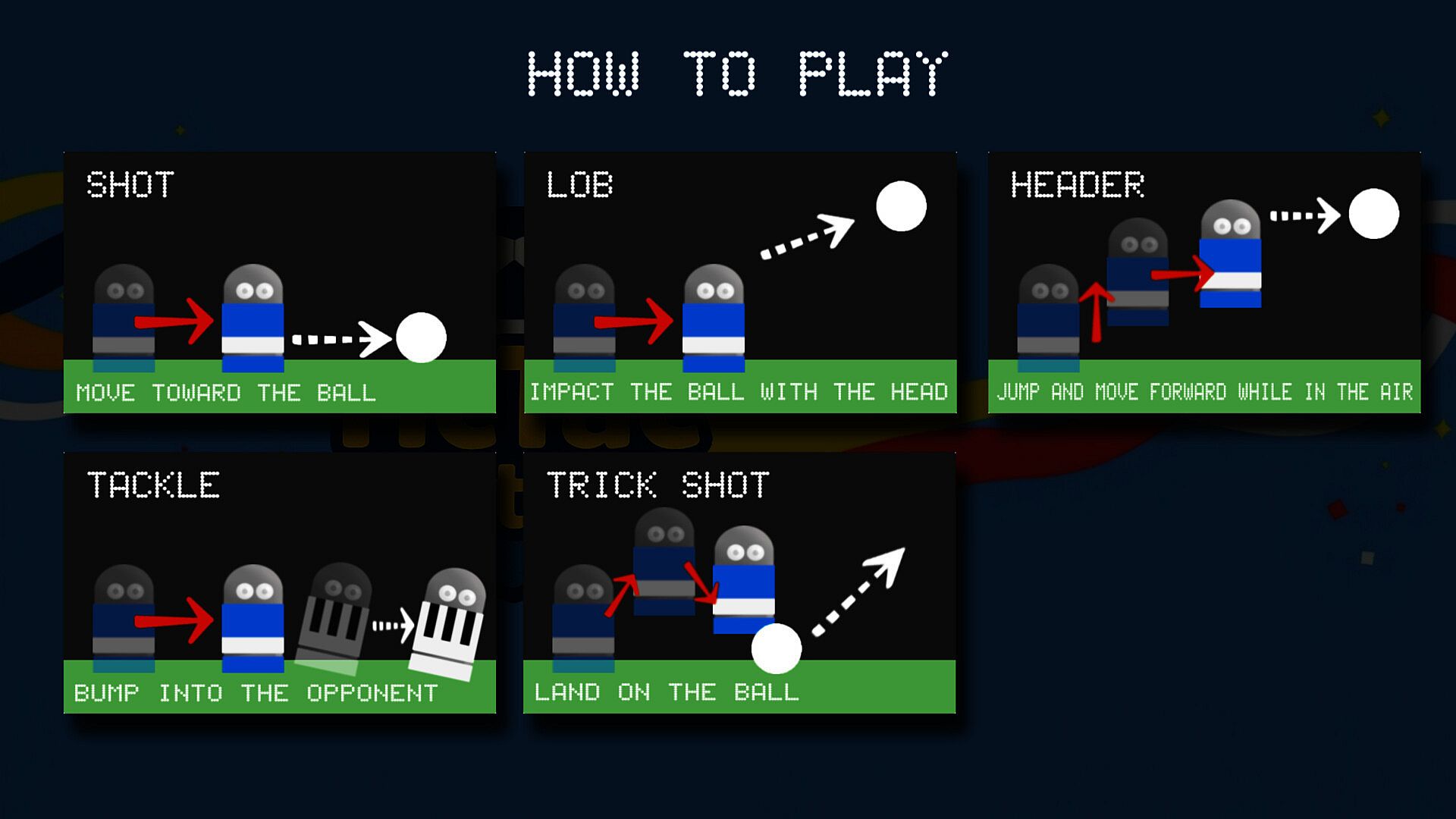 HOW TO PLAY

SHOT

MOVE TOWARD THE BALL

LOB

IMPACT THE BALL WITH THE HEAD

HEADER

JUMP AND MOVE FORWARD WHILE IN THE AIR

TACKLE

BUMP INTO THE OPPONENT

TRICK SHOT

LAND ON THE BALL