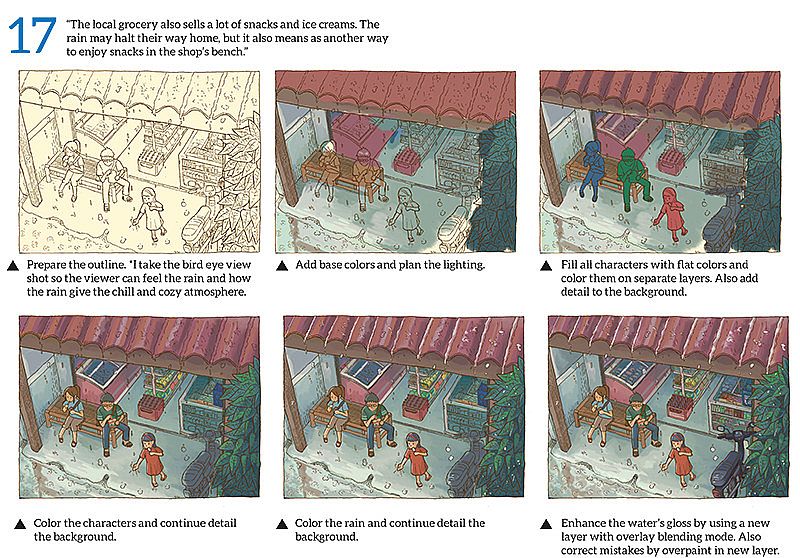 17

"The local grocery also sells a lot of snacks and ice creams. The rain may halt their way home, but it also means as another way to enjoy snacks in the shop's bench."

▲ Prepare the outline. "I take the bird eye view shot so the viewer can feel the rain and how the rain give the chill and cozy atmosphere.

▲ Add base colors and plan the lighting.

▲ Fill all characters with flat colors and color them on separate layers. Also add detail to the background.

▲ Color the characters and continue detail the background.

▲ Color the rain and continue detail the background.

▲ Enhance the water's gloss by using a new layer with overlay blending mode. Also correct mistakes by overpaint in new layer.